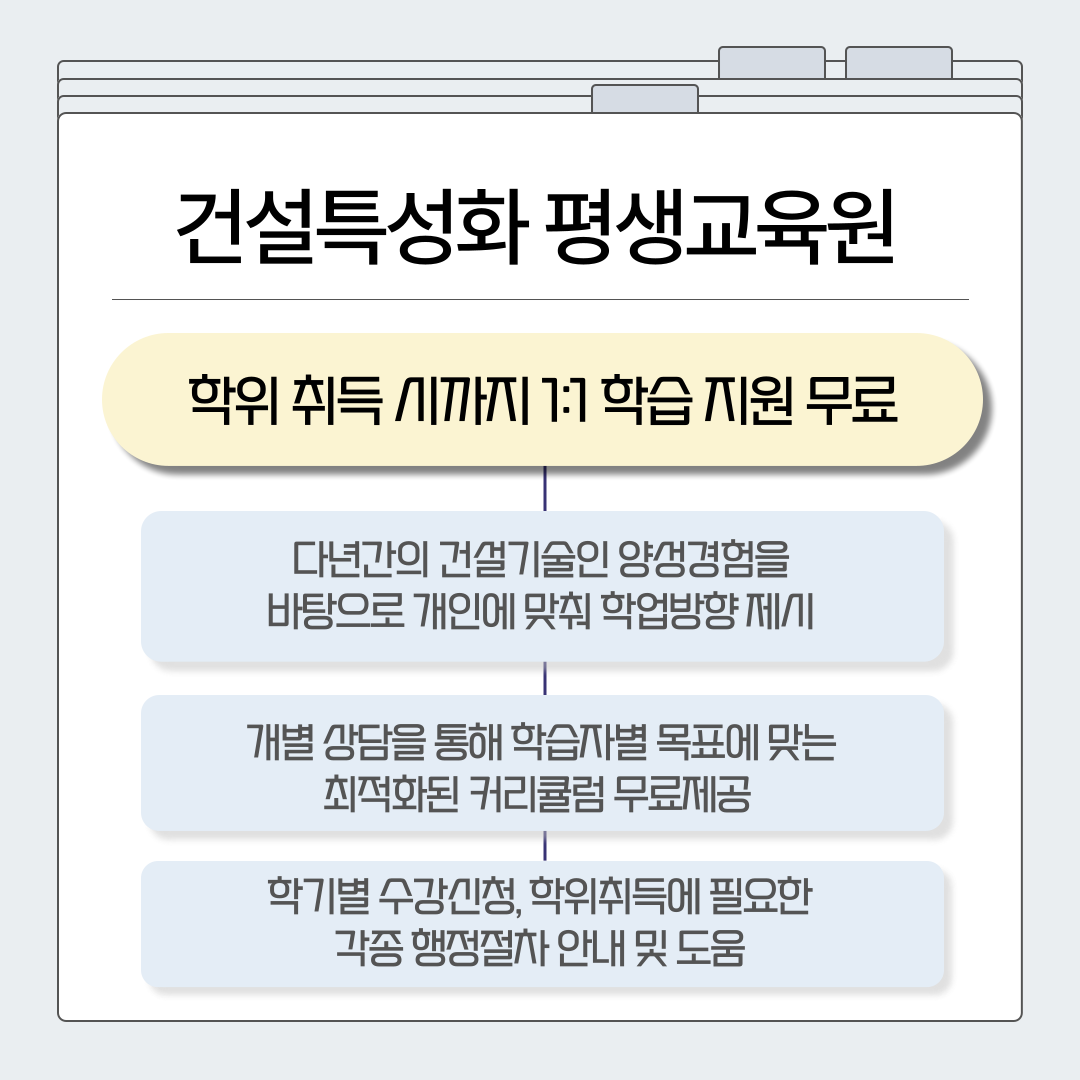 건설특성화 평생교육원

학위 취득 시까지 1:1 학습 지원 무료

다년간의 건설기술인 양성경험을 바탕으로 개인에 맞춰 학업방향 제시

개별 상담을 통해 학습자별 목표에 맞는 최적화된 커리큘럼 무료제공

학기별 수강신청, 학위취득에 필요한 각종 행정절차 안내 및 도움