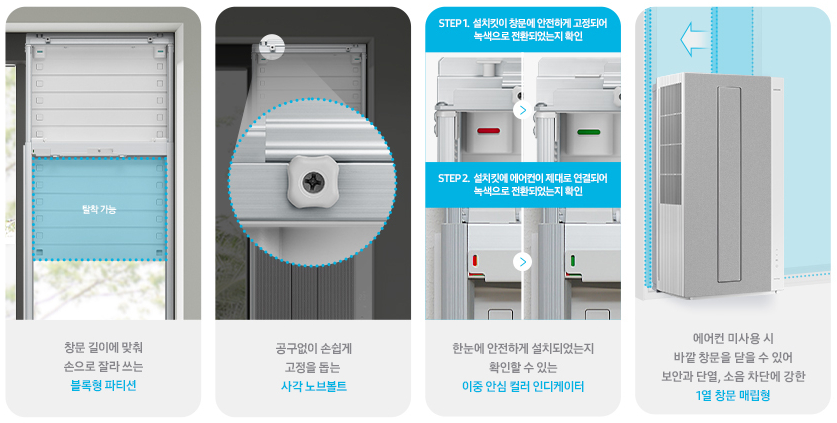 탈착 가능

창문 길이에 맞춰
손으로 잘라 쓰는
블록형 파티션

공구없이 손쉽게
고정을 돕는
사각 노브볼트

STEP 1. 설치킷이 창문에 안전하게 고정되어
녹색으로 전환되었는지 확인

STEP 2. 설치킷에 에어컨이 제대로 연결되어
녹색으로 전환되었는지 확인

한눈에 안전하게 설치되었는지
확인할 수 있는
이중 안심 컬러 인디케이터

에어컨 미사용 시
바깥 창문을 닫을 수 있어
보안과 단열, 소음 차단에 강한
1열 창문 매립형