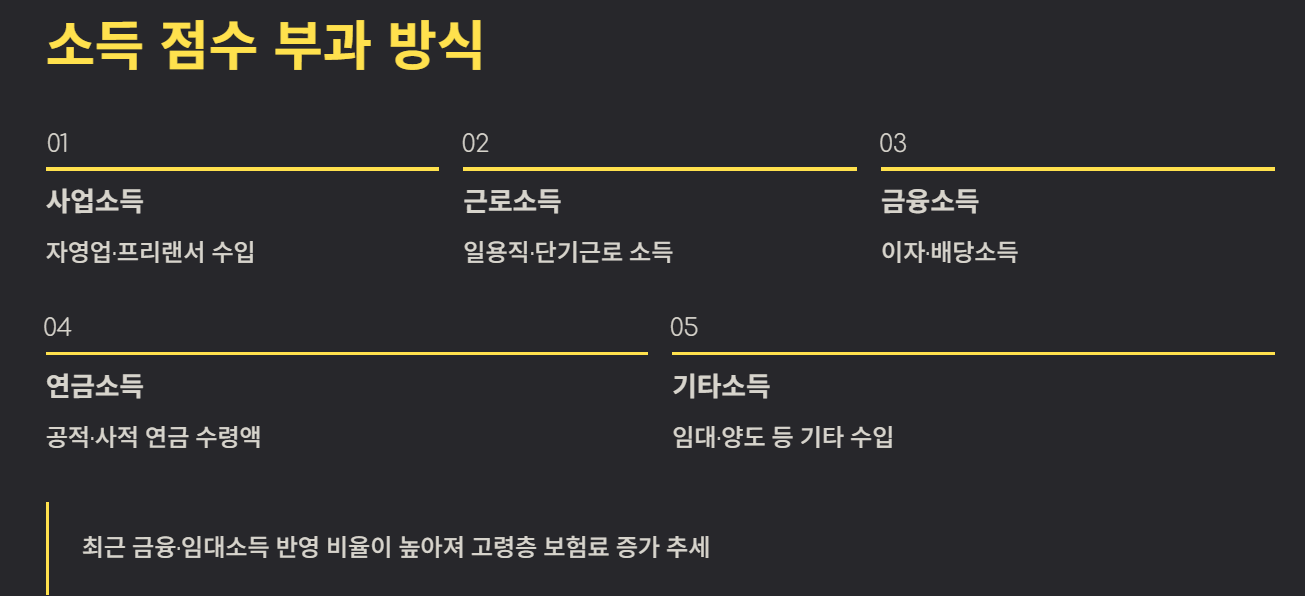 소득 점수 부과 방식

01

사업소득

자영업·프리랜서 수입

02

근로소득

일용직·단기근로 소득

03

금융소득

이자·배당소득

04

연금소득

공적·사적 연금 수령액

05

기타소득

임대·양도 등 기타 수입

최근 금융·임대소득 반영 비율이 높아져 고령층 보험료 증가 추세