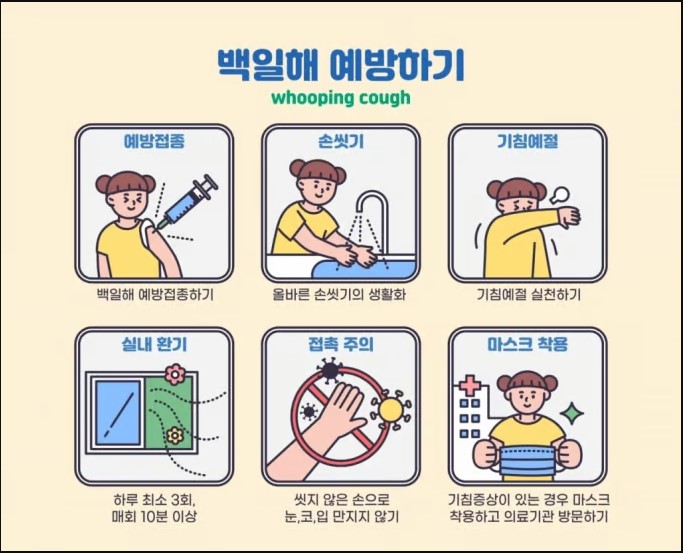 백일해 예방하기
whooping cough

예방접종
백일해 예방접종하기

손씻기
올바른 손씻기의 생활화

기침예절
기침예절 실천하기

실내 환기
하루 최소 3회, 매회 10분 이상

접촉 주의
씻지 않은 손으로 눈,코,입 만지지 않기

마스크 착용
기침증상이 있는 경우 마스크 착용하고 의료기관 방문하기