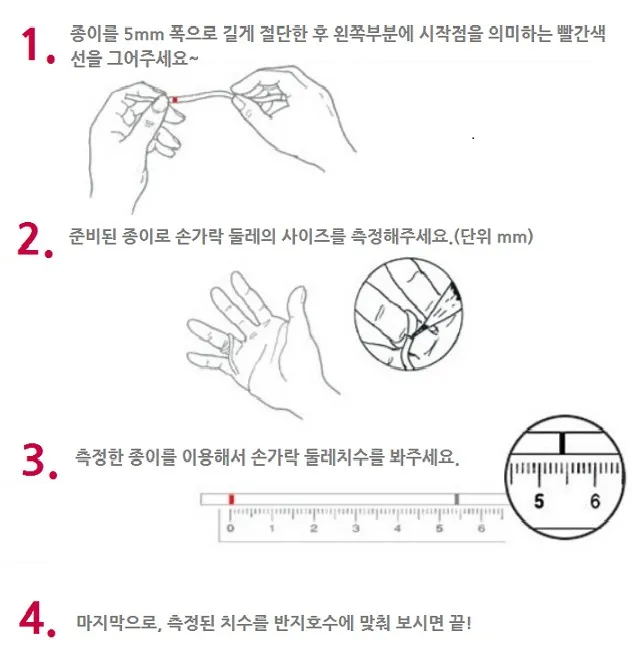 1. 종이를 5mm 폭으로 길게 절단한 후 왼쪽부분에 시작점을 의미하는 빨간색 선을 그어주세요~

2. 준비된 종이로 손가락 둘레의 사이즈를 측정해주세요.(단위 mm)

3. 측정한 종이를 이용해서 손가락 둘레치수를 봐주세요.

0 1 2 3 4 5 6

5 6

4. 마지막으로, 측정된 치수를 반지호수에 맞춰 보시면 끝!