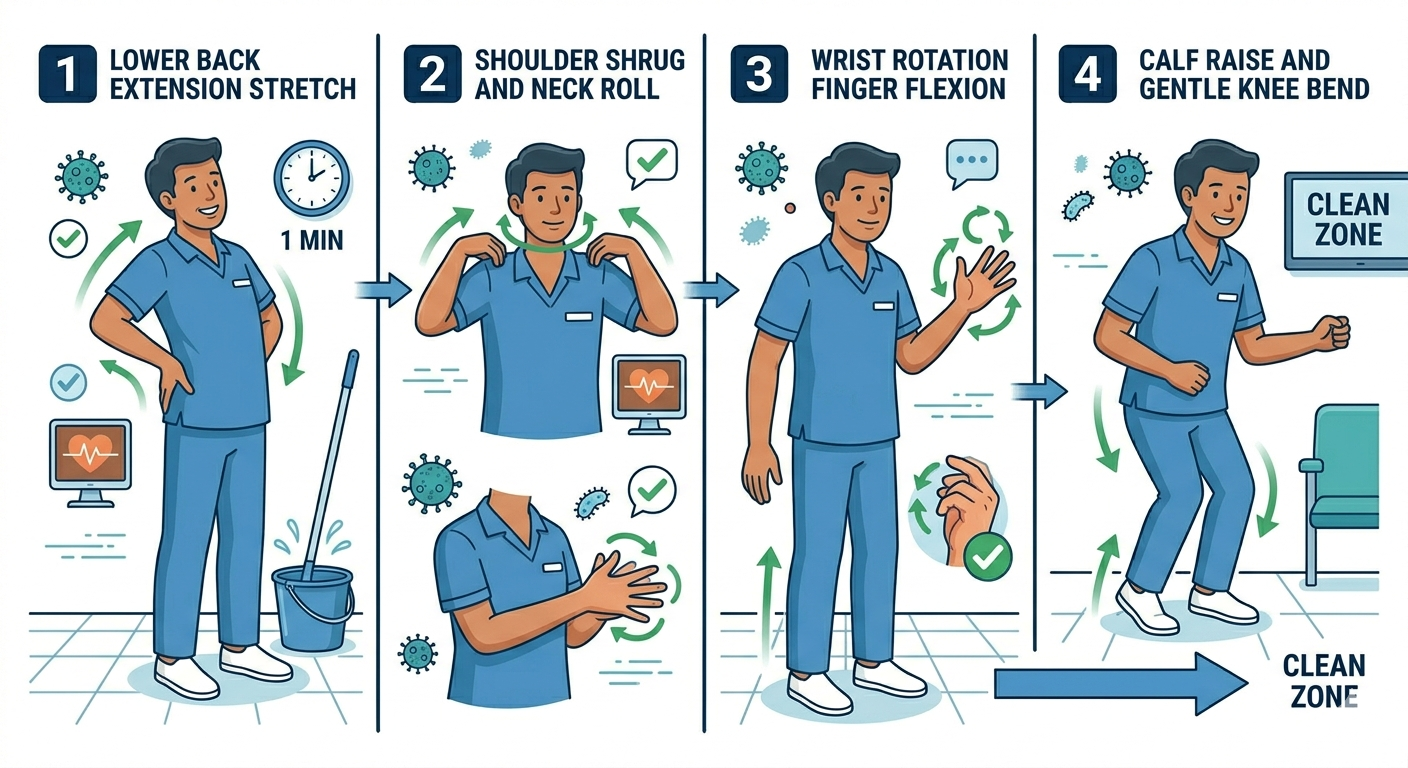 1 LOWER BACK EXTENSION STRETCH

1 MIN

2 SHOULDER SHRUG AND NECK ROLL

3 WRIST ROTATION FINGER FLEXION

4 CALF RAISE AND GENTLE KNEE BEND

CLEAN ZONE

CLEAN ZONE