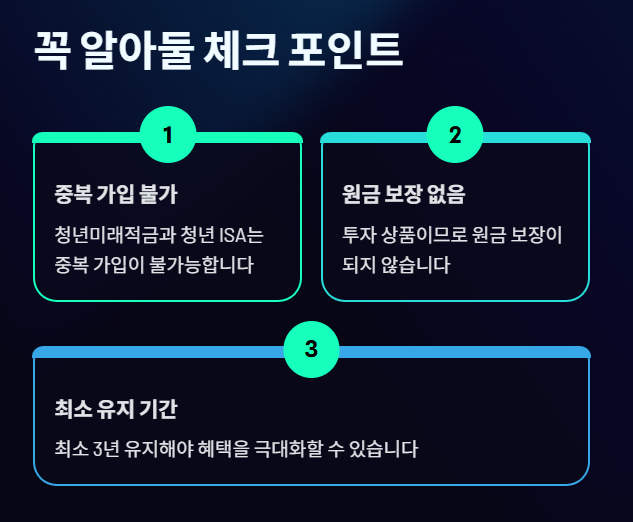 꼭 알아둘 체크 포인트

1

중복 가입 불가

청년미래적금과 청년 ISA는 중복 가입이 불가능합니다

2

원금 보장 없음

투자 상품이므로 원금 보장이 되지 않습니다

3

최소 유지 기간

최소 3년 유지해야 혜택을 극대화할 수 있습니다