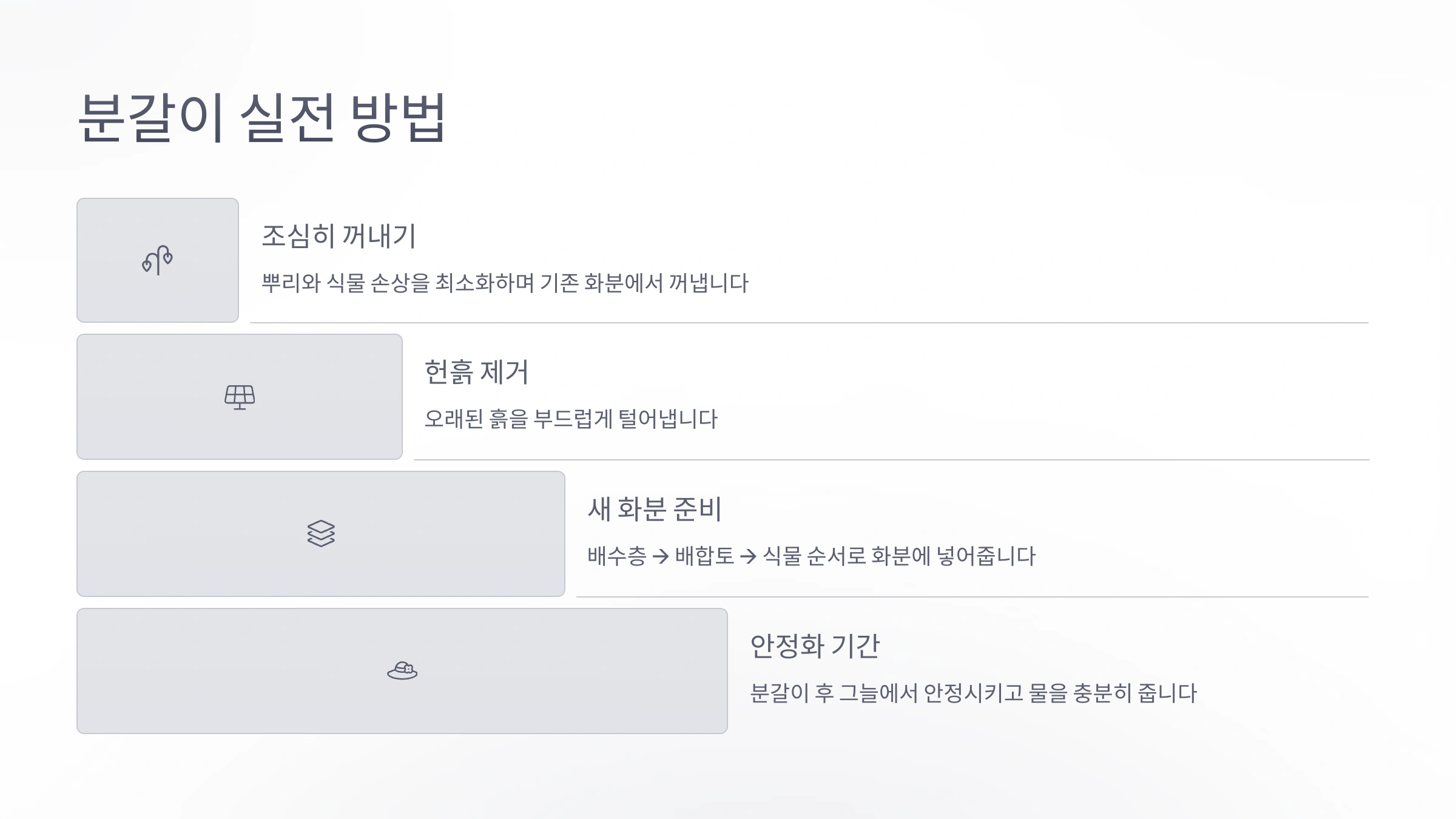 분갈이 실전 방법

조심히 꺼내기

뿌리와 식물 손상을 최소화하며 기존 화분에서 꺼냅니다

헌흙 제거

오래된 흙을 부드럽게 털어냅니다

새 화분 준비

배수층 → 배합토 → 식물 순서로 화분에 넣어줍니다

안정화 기간

분갈이 후 그늘에서 안정시키고 물을 충분히 줍니다