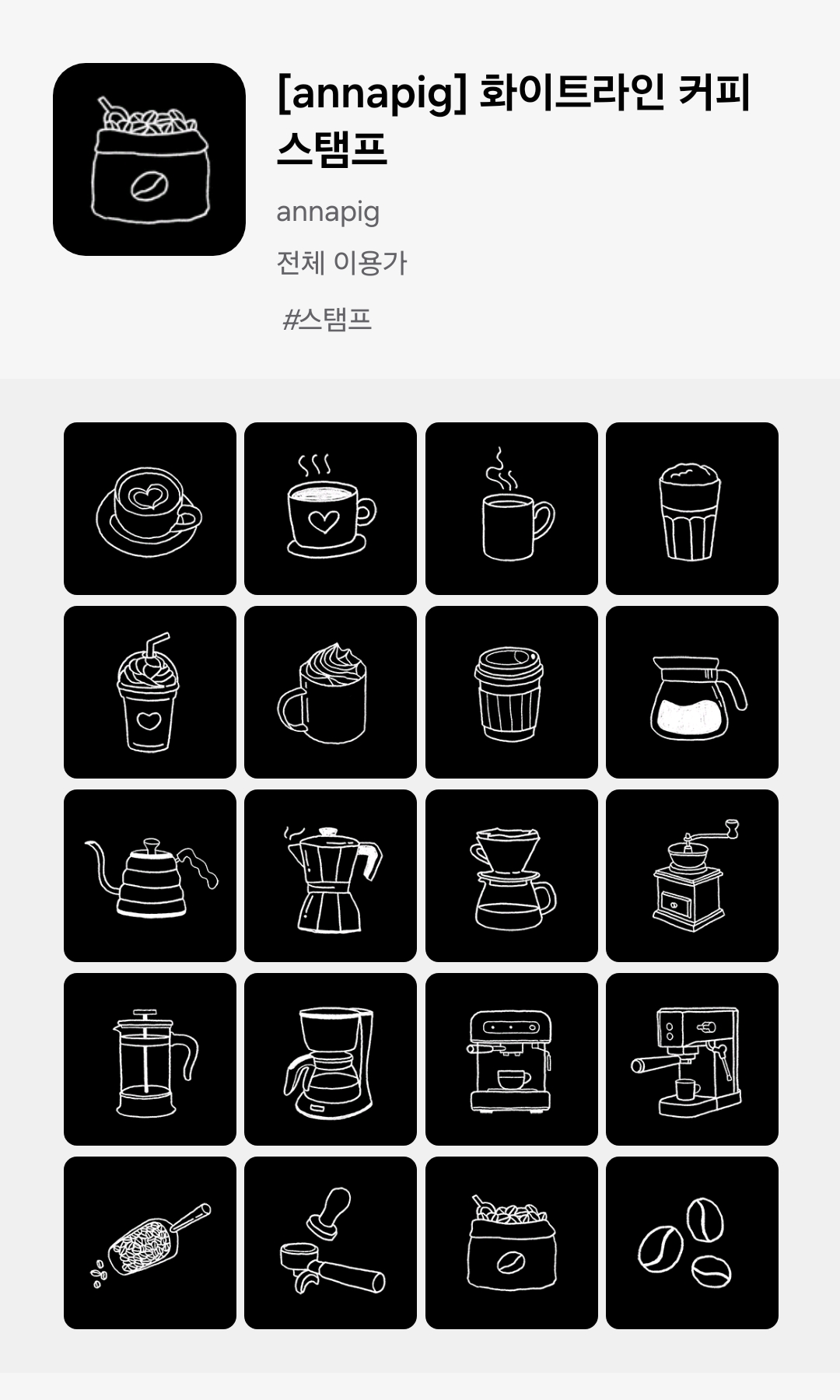 [annapig] 화이트라인 커피 스탬프

annapig

전체 이용가

#스탬프