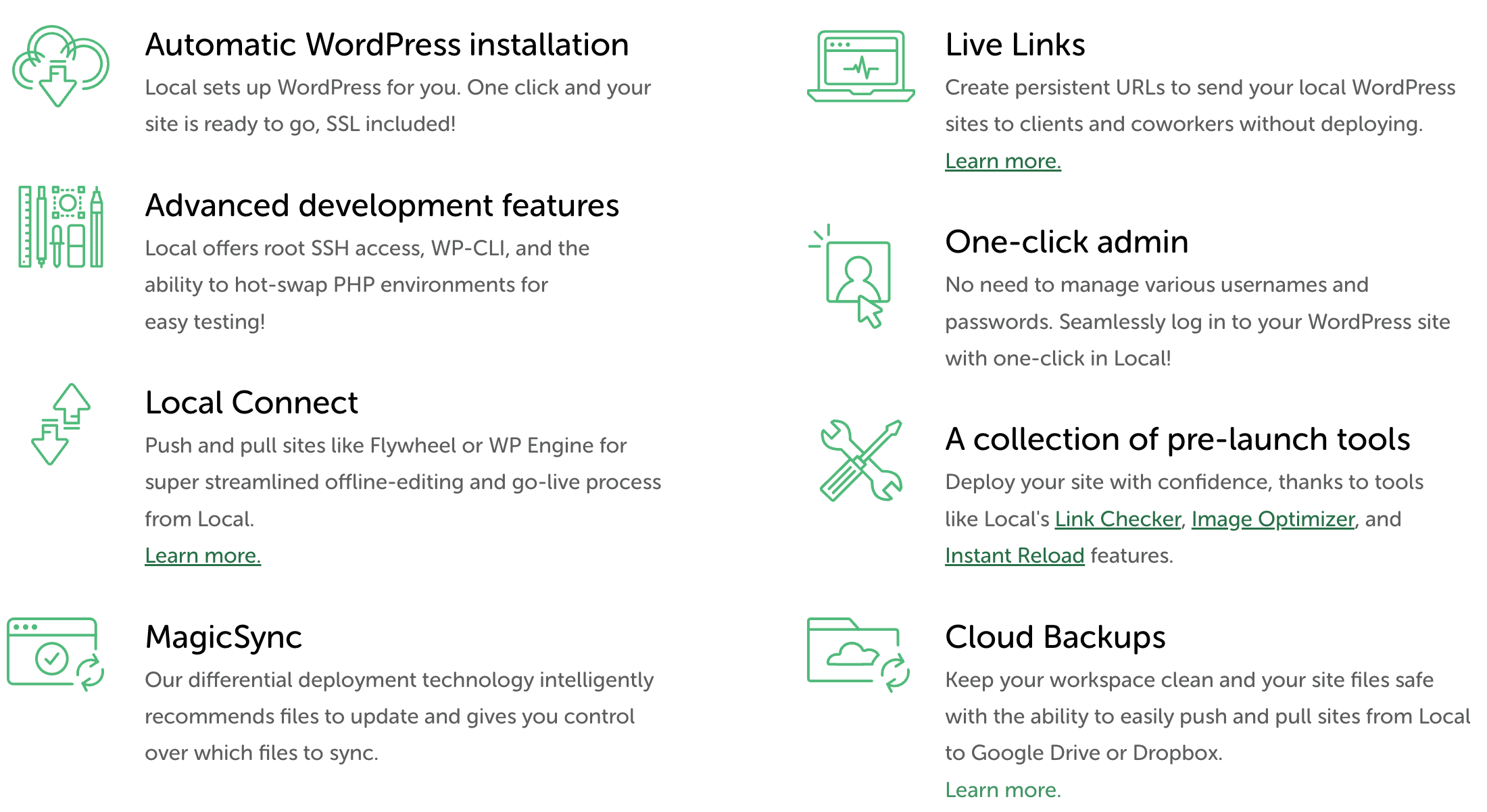 Automatic WordPress installation

Local sets up WordPress for you. One click and your site is ready to go, SSL included!

Advanced development features

Local offers root SSH access, WP-CLI, and the ability to hot-swap PHP environments for easy testing!

Local Connect

Push and pull sites like Flywheel or WP Engine for super streamlined offline-editing and go-live process from Local.

Learn more.

MagicSync

Our differential deployment technology intelligently recommends files to update and gives you control over which files to sync.

Live Links

Create persistent URLs to send your local WordPress sites to clients and coworkers without deploying.

Learn more.

One-click admin

No need to manage various usernames and passwords. Seamlessly log in to your WordPress site with one-click in Local!

A collection of pre-launch tools

Deploy your site with confidence, thanks to tools like Local's Link Checker, Image Optimizer, and Instant Reload features.

Cloud Backups

Keep your workspace clean and your site files safe with the ability to easily push and pull sites from Local to Google Drive or Dropbox.

Learn more.