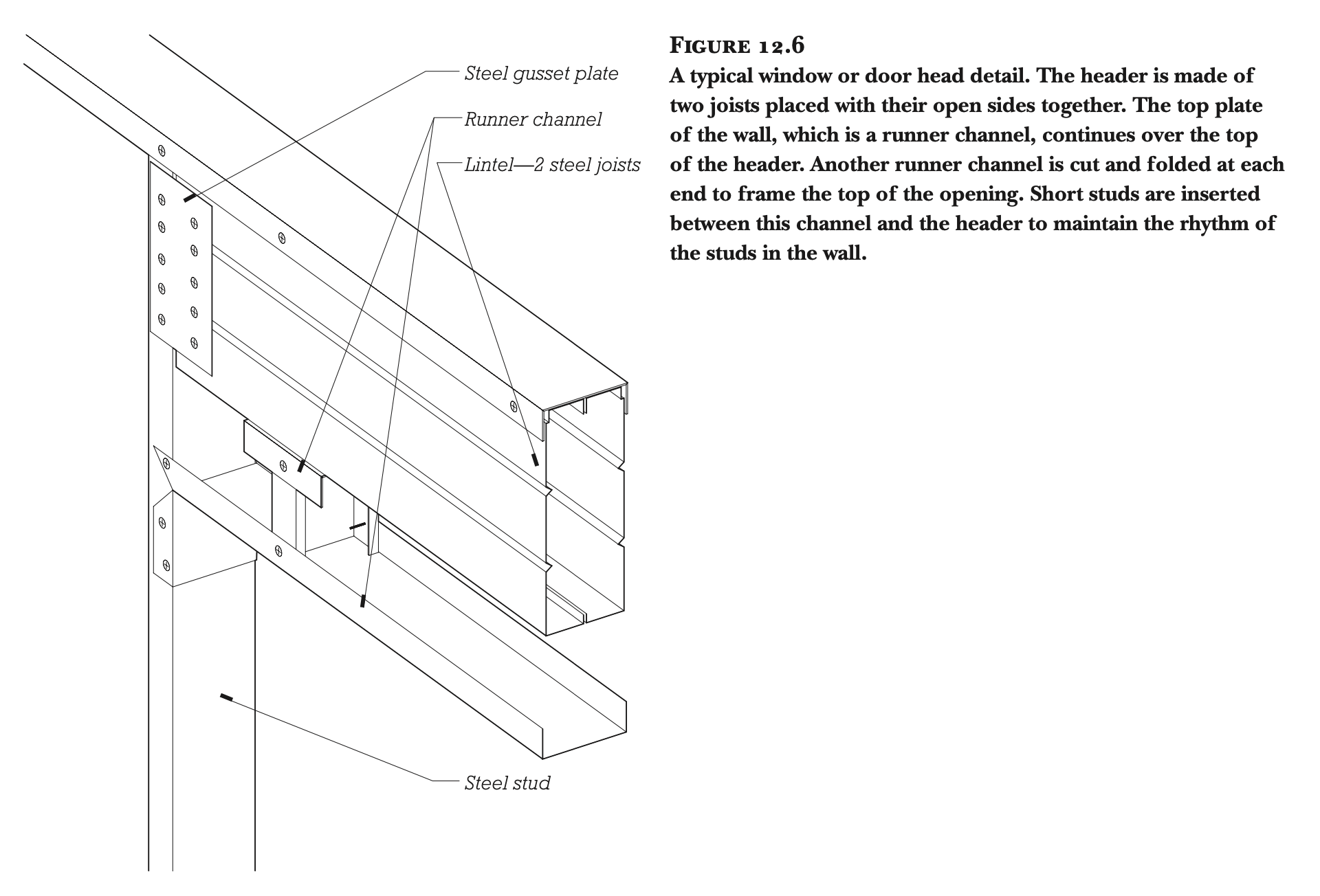 Steel gusset plate

Runner channel

Lintel—2 steel joists

Steel stud

FIGURE 12.6
A typical window or door head detail. The header is made of two joists placed with their open sides together. The top plate of the wall, which is a runner channel, continues over the top of the header. Another runner channel is cut and folded at each end to frame the top of the opening. Short studs are inserted between this channel and the header to maintain the rhythm of the studs in the wall.