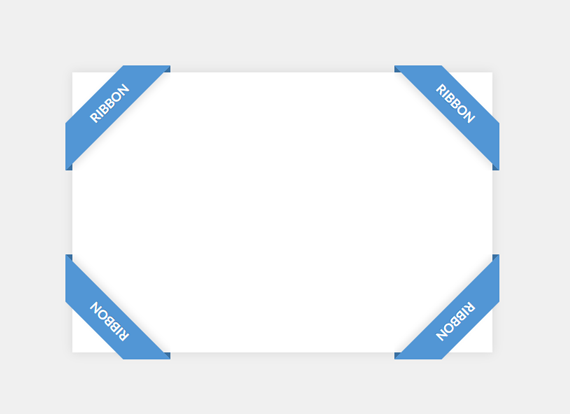 RIBBON

RIBBON

RIBBON

RIBBON