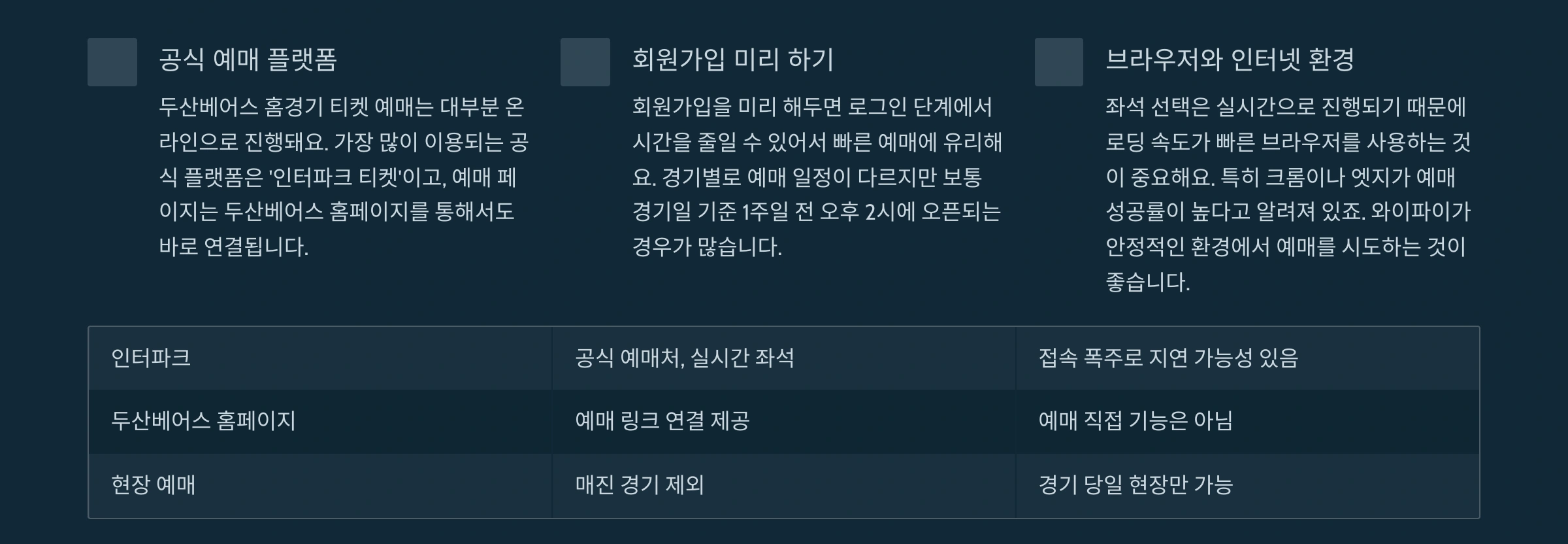 공식 예매 플랫폼

두산베어스 홈경기 티켓 예매는 대부분 온라인으로 진행돼요. 가장 많이 이용되는 공식 플랫폼은 '인터파크 티켓'이고, 예매 페이지는 두산베어스 홈페이지를 통해서도 바로 연결됩니다.

회원가입 미리 하기

회원가입을 미리 해두면 로그인 단계에서 시간을 줄일 수 있어서 빠른 예매에 유리해요. 경기별로 예매 일정이 다르지만 보통 경기일 기준 1주일 전 오후 2시에 오픈되는 경우가 많습니다.

브라우저와 인터넷 환경

좌석 선택은 실시간으로 진행되기 때문에 로딩 속도가 빠른 브라우저를 사용하는 것이 중요해요. 특히 크롬이나 엣지가 예매 성공률이 높다고 알려져 있죠. 와이파이가 안정적인 환경에서 예매를 시도하는 것이 좋습니다.

| 인터파크 | 공식 예매처, 실시간 좌석 | 접속 폭주로 지연 가능성 있음 |
|---|---|---|
| 두산베어스 홈페이지 | 예매 링크 연결 제공 | 예매 직접 기능은 아님 |
| 현장 예매 | 매진 경기 제외 | 경기 당일 현장만 가능 |