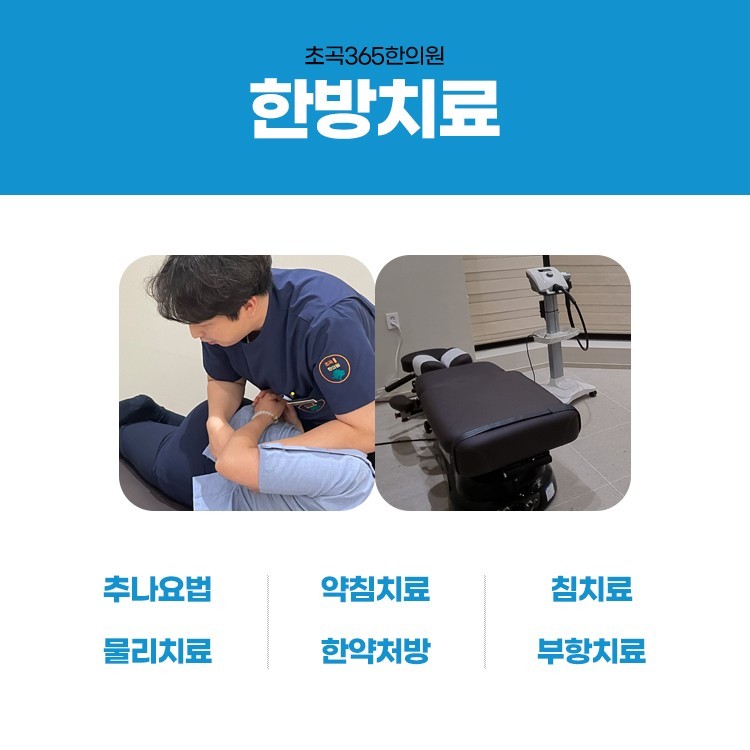 초곡365한의원

한방치료

추나요법

물리치료

약침치료

한약처방

침치료

부항치료