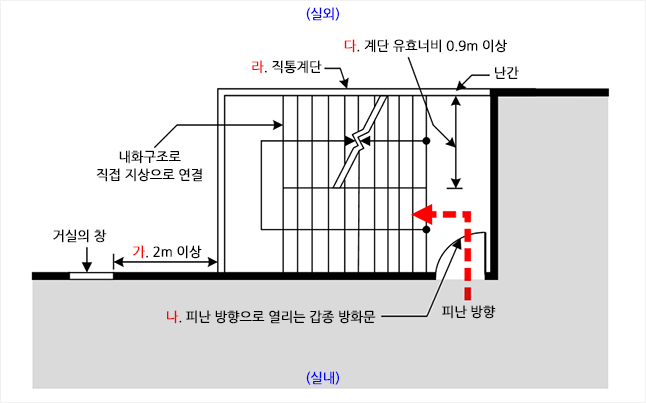 (실외)

다. 계단 유효너비 0.9m 이상

라. 직통계단

난간

내화구조로
직접 지상으로 연결

거실의 창

가. 2m 이상

나. 피난 방향으로 열리는 갑종 방화문

피난 방향

(실내)