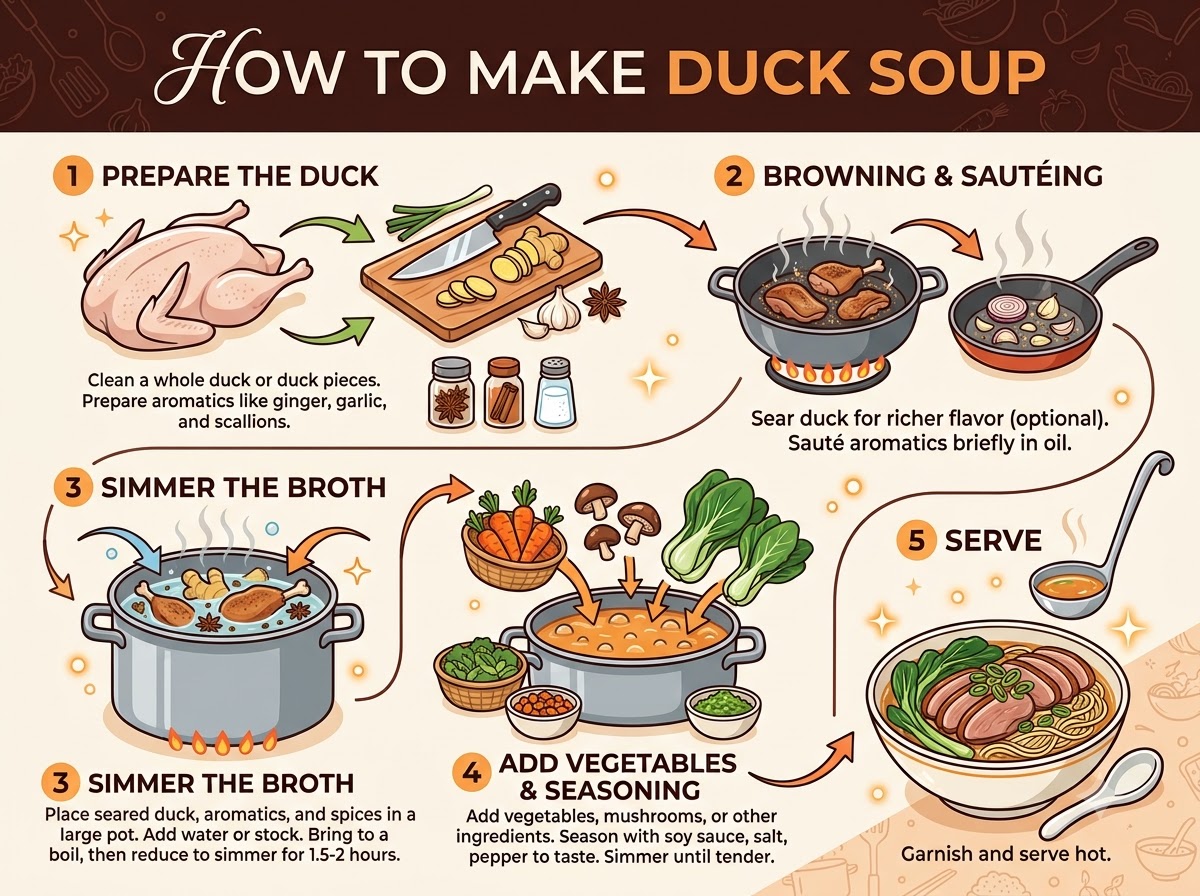 HOW TO MAKE DUCK SOUP

1 PREPARE THE DUCK

Clean a whole duck or duck pieces. Prepare aromatics like ginger, garlic, and scallions.

2 BROWNING & SAUTÉING

Sear duck for richer flavor (optional). Sauté aromatics briefly in oil.

3 SIMMER THE BROTH

3 SIMMER THE BROTH

Place seared duck, aromatics, and spices in a large pot. Add water or stock. Bring to a boil, then reduce to simmer for 1.5-2 hours.

4 ADD VEGETABLES & SEASONING

Add vegetables, mushrooms, or other ingredients. Season with soy sauce, salt, pepper to taste. Simmer until tender.

5 SERVE

Garnish and serve hot.