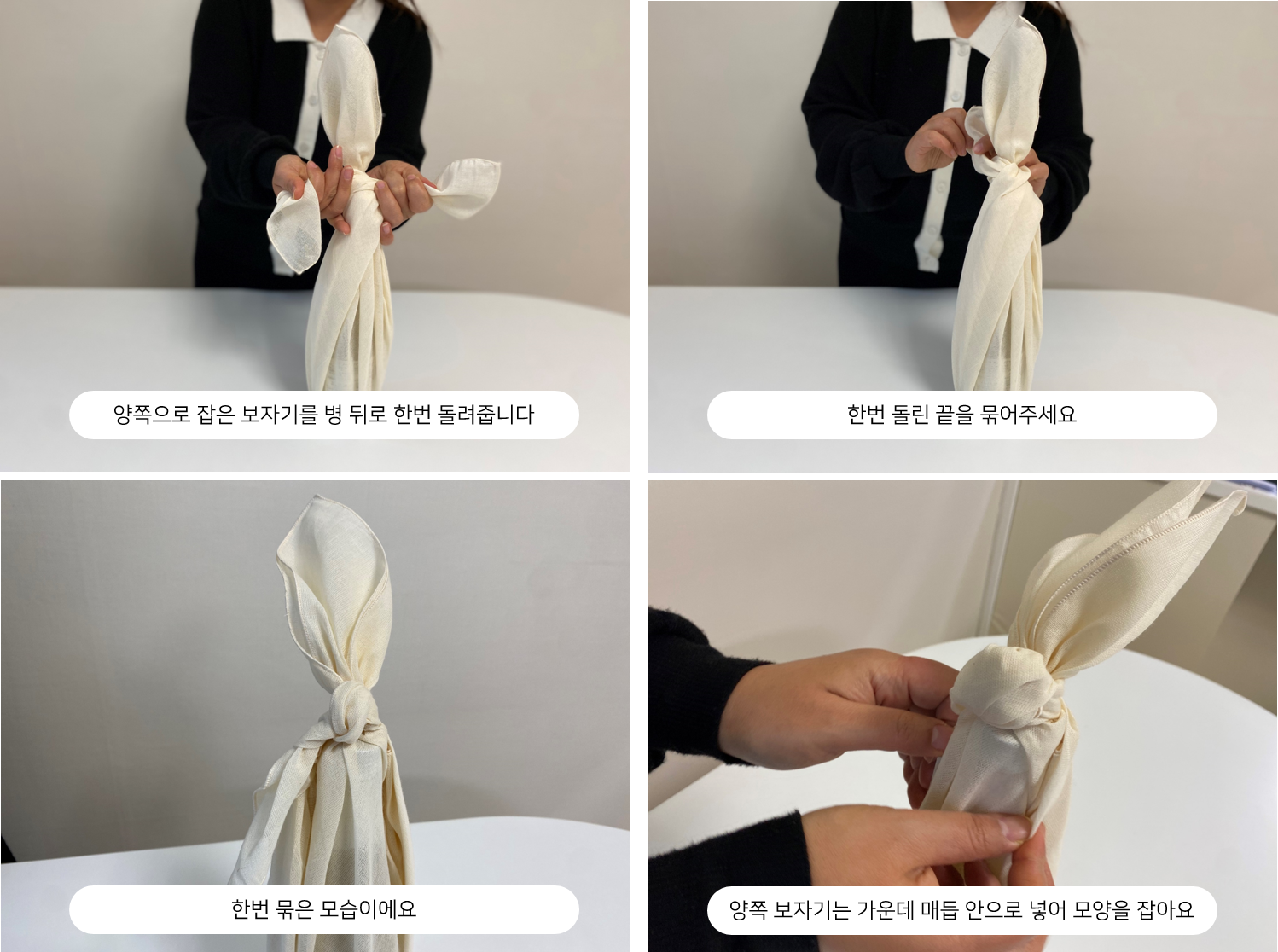 양쪽으로 잡은 보자기를 병 뒤로 한번 돌려줍니다

한번 돌린 끝을 묶어주세요

한번 묶은 모습이에요

양쪽 보자기는 가운데 매듭 안으로 넣어 모양을 잡아요