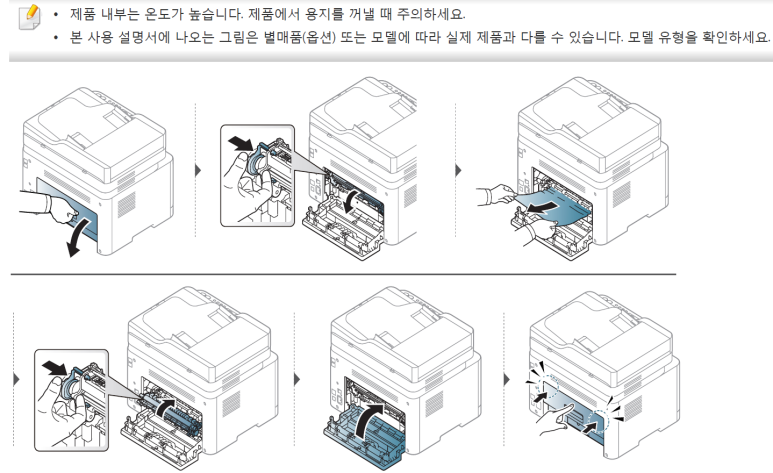 • 제품 내부는 온도가 높습니다. 제품에서 용지를 꺼낼 때 주의하세요.
• 본 사용 설명서에 나오는 그림은 별매품(옵션) 또는 모델에 따라 실제 제품과 다를 수 있습니다. 모델 유형을 확인하세요.