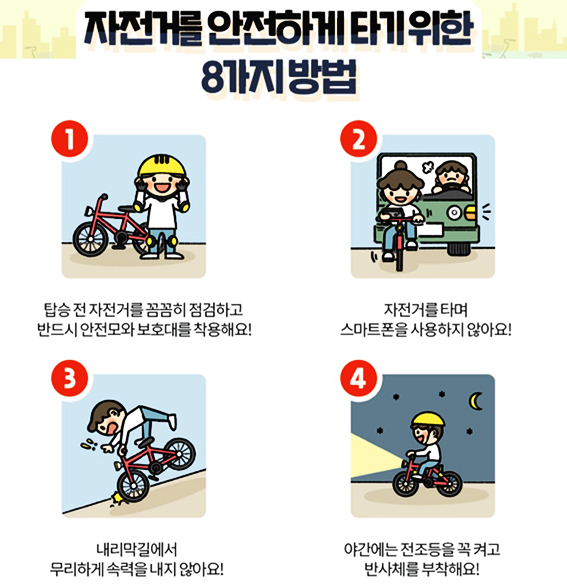 자전거를 안전하게 타기 위한 8가지 방법

1

탑승 전 자전거를 꼼꼼히 점검하고
반드시 안전모와 보호대를 착용해요!

2

자전거를 타며
스마트폰을 사용하지 않아요!

3

내리막길에서
무리하게 속력을 내지 않아요!

4

야간에는 전조등을 꼭 켜고
반사체를 부착해요!