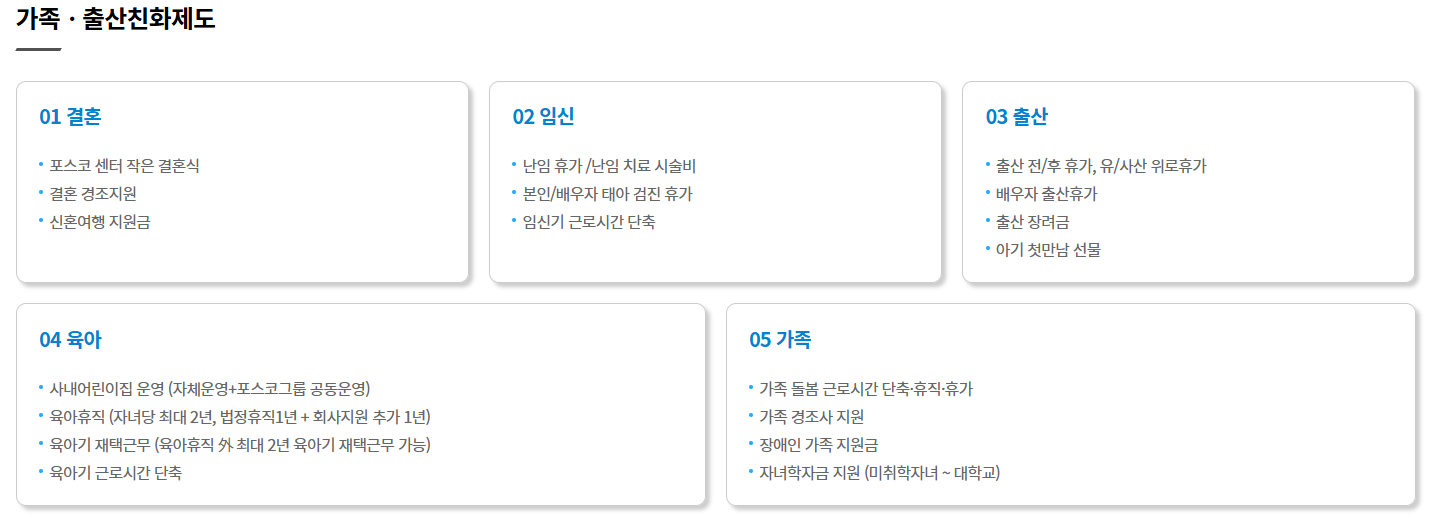 가족 · 출산친화제도

01 결혼

• 포스코 센터 작은 결혼식
• 결혼 경조지원
• 신혼여행 지원금

02 임신

• 난임 휴가 /난임 치료 시술비
• 본인/배우자 태아 검진 휴가
• 임신기 근로시간 단축

03 출산

• 출산 전/후 휴가, 유/사산 위로휴가
• 배우자 출산휴가
• 출산 장려금
• 아기 첫만남 선물

04 육아

• 사내어린이집 운영 (자체운영+포스코그룹 공동운영)
• 육아휴직 (자녀당 최대 2년, 법정휴직1년 + 회사지원 추가 1년)
• 육아기 재택근무 (육아휴직 外 최대 2년 육아기 재택근무 가능)
• 육아기 근로시간 단축

05 가족

• 가족 돌봄 근로시간 단축·휴직·휴가
• 가족 경조사 지원
• 장애인 가족 지원금
• 자녀학자금 지원 (미취학자녀 ~ 대학교)