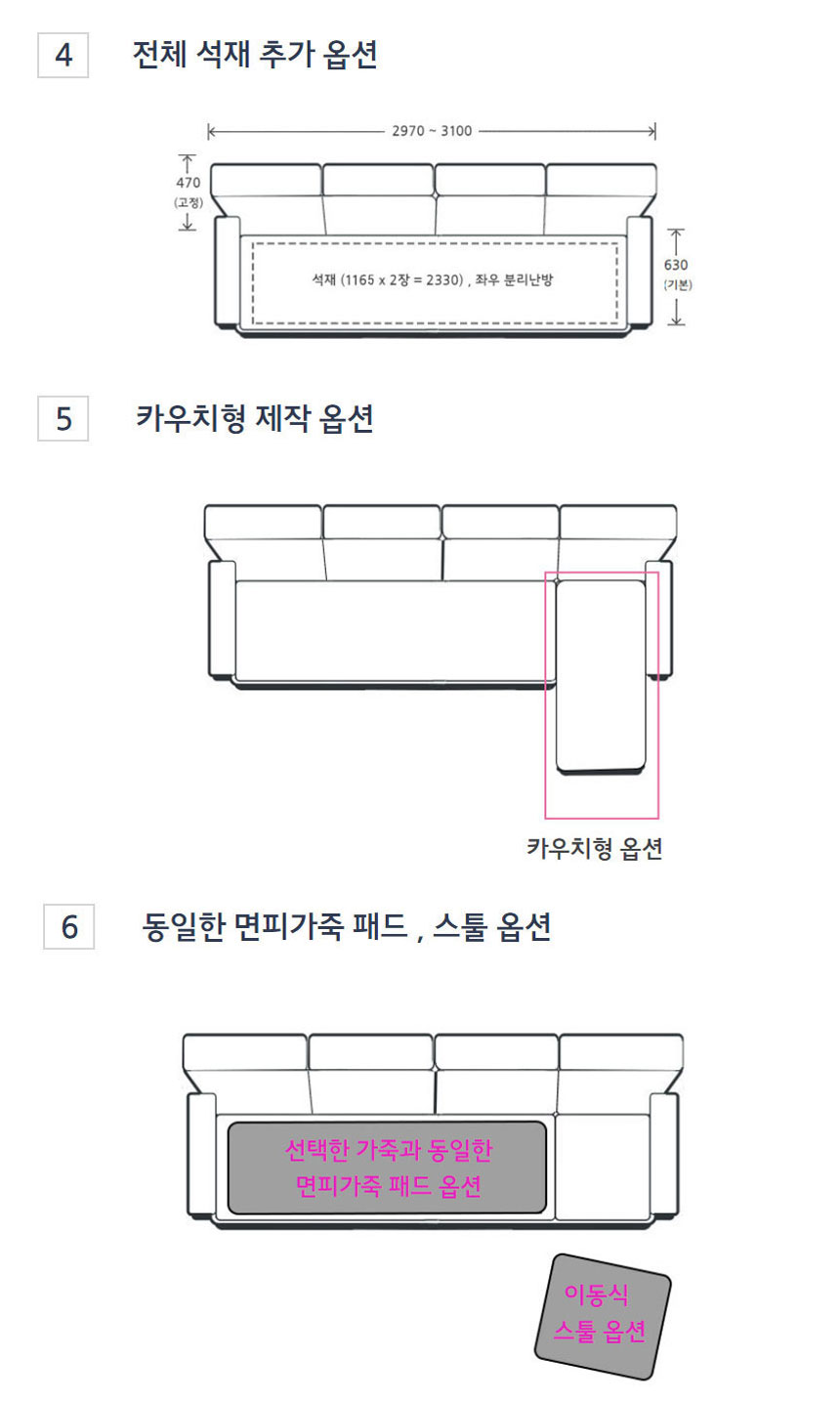 4 전체 석재 추가 옵션

2970 ~ 3100

470
(고정)

석재 (1165 x 2장 = 2330) , 좌우 분리난방

630
(기본)

5 카우치형 제작 옵션

카우치형 옵션

6 동일한 면피가죽 패드 , 스툴 옵션

선택한 가죽과 동일한
면피가죽 패드 옵션

이동식
스툴 옵션