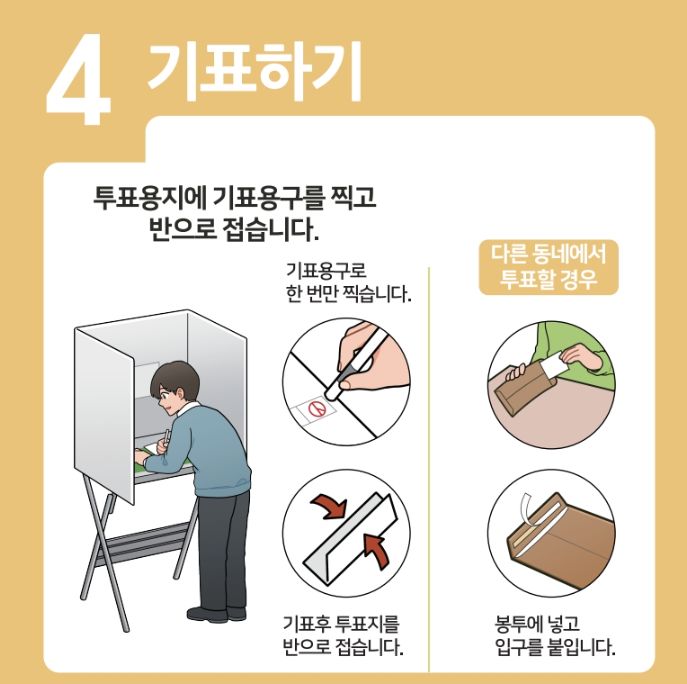 4 기표하기

투표용지에 기표용구를 찍고 반으로 접습니다.

기표용구로 한 번만 찍습니다.

기표후 투표지를 반으로 접습니다.

다른 동네에서 투표할 경우

봉투에 넣고 입구를 붙입니다.