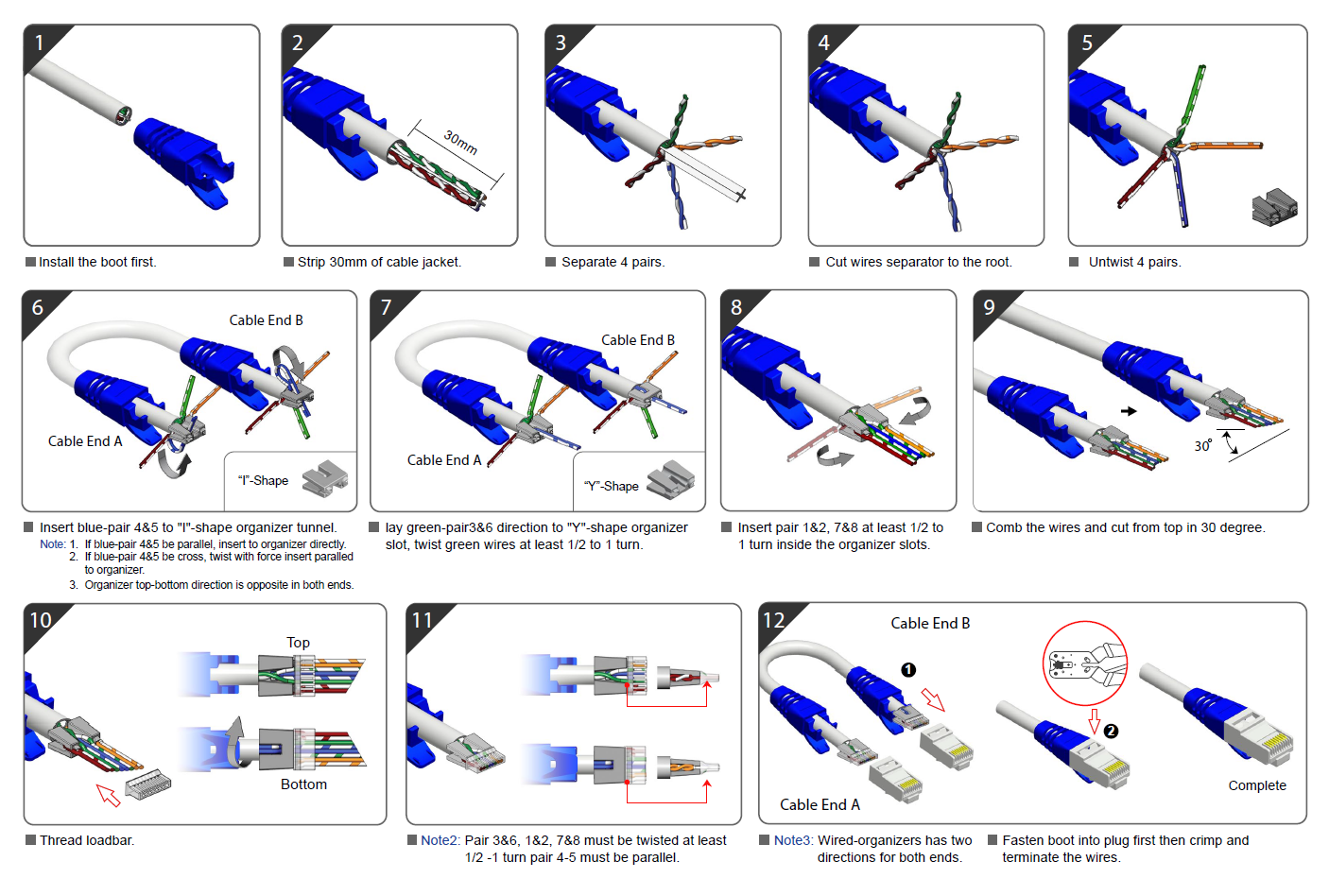 1

Install the boot first.

2

30mm

Strip 30mm of cable jacket.

3

Separate 4 pairs.

4

Cut wires separator to the root.

5

Untwist 4 pairs.

6

Cable End B

Cable End A

"I"-Shape

Insert blue-pair 4&5 to "I"-shape organizer tunnel.

Note: 1. If blue-pair 4&5 be parallel, insert to organizer directly.
2. If blue-pair 4&5 be cross, twist with force insert paralled to organizer.
3. Organizer top-bottom direction is opposite in both ends.

7

Cable End B

Cable End A

"Y"-Shape

lay green-pair3&6 direction to "Y"-shape organizer slot, twist green wires at least 1/2 to 1 turn.

8

Insert pair 1&2, 7&8 at least 1/2 to 1 turn inside the organizer slots.

9

30°

Comb the wires and cut from top in 30 degree.

10

Top

Bottom

Thread loadbar.

11

Note2: Pair 3&6, 1&2, 7&8 must be twisted at least 1/2 -1 turn pair 4-5 must be parallel.

12

Cable End B

❶

❷

Cable End A

Complete

Note3: Wired-organizers has two directions for both ends.

Fasten boot into plug first then crimp and terminate the wires.