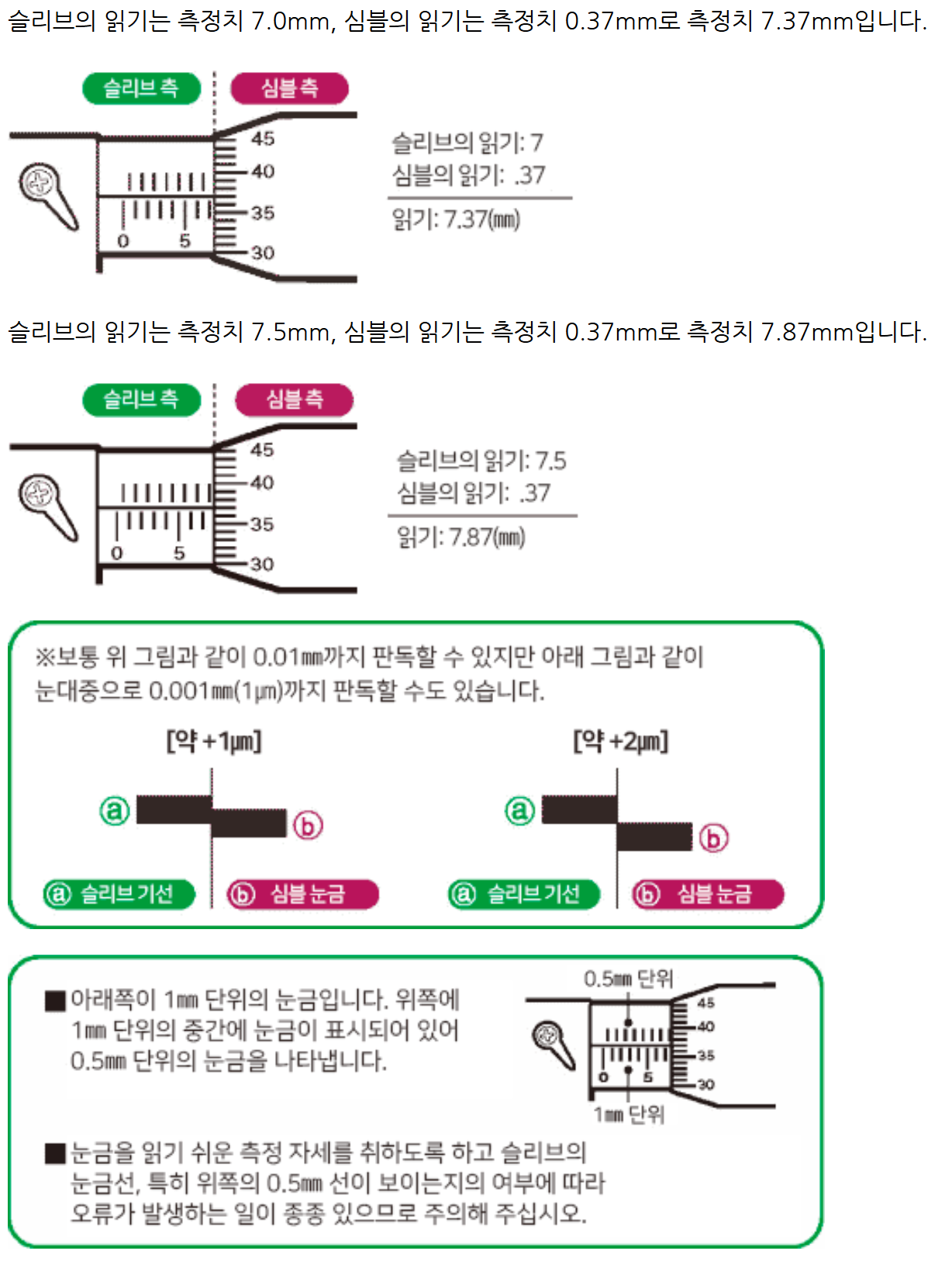 슬리브의 읽기는 측정치 7.0mm, 심블의 읽기는 측정치 0.37mm로 측정치 7.37mm입니다.

슬리브 측
심블 측
45
40
35
30
0
5

슬리브의 읽기: 7
심블의 읽기: .37
읽기: 7.37(㎜)

슬리브의 읽기는 측정치 7.5mm, 심블의 읽기는 측정치 0.37mm로 측정치 7.87mm입니다.

슬리브 측
심블 측
45
40
35
30
0
5

슬리브의 읽기: 7.5
심블의 읽기: .37
읽기: 7.87(㎜)

※보통 위 그림과 같이 0.01㎜까지 판독할 수 있지만 아래 그림과 같이 눈대중으로 0.001㎜(1㎛)까지 판독할 수도 있습니다.

[약 +1㎛]
ⓐ
ⓑ
ⓐ 슬리브 기선
ⓑ 심블 눈금

[약 +2㎛]
ⓐ
ⓑ
ⓐ 슬리브 기선
ⓑ 심블 눈금

■아래쪽이 1㎜ 단위의 눈금입니다. 위쪽에 1㎜ 단위의 중간에 눈금이 표시되어 있어 0.5㎜ 단위의 눈금을 나타냅니다.

0.5㎜ 단위
45
40
35
30
0
5
1㎜ 단위

■눈금을 읽기 쉬운 측정 자세를 취하도록 하고 슬리브의 눈금선, 특히 위쪽의 0.5㎜ 선이 보이는지의 여부에 따라 오류가 발생하는 일이 종종 있으므로 주의해 주십시오.