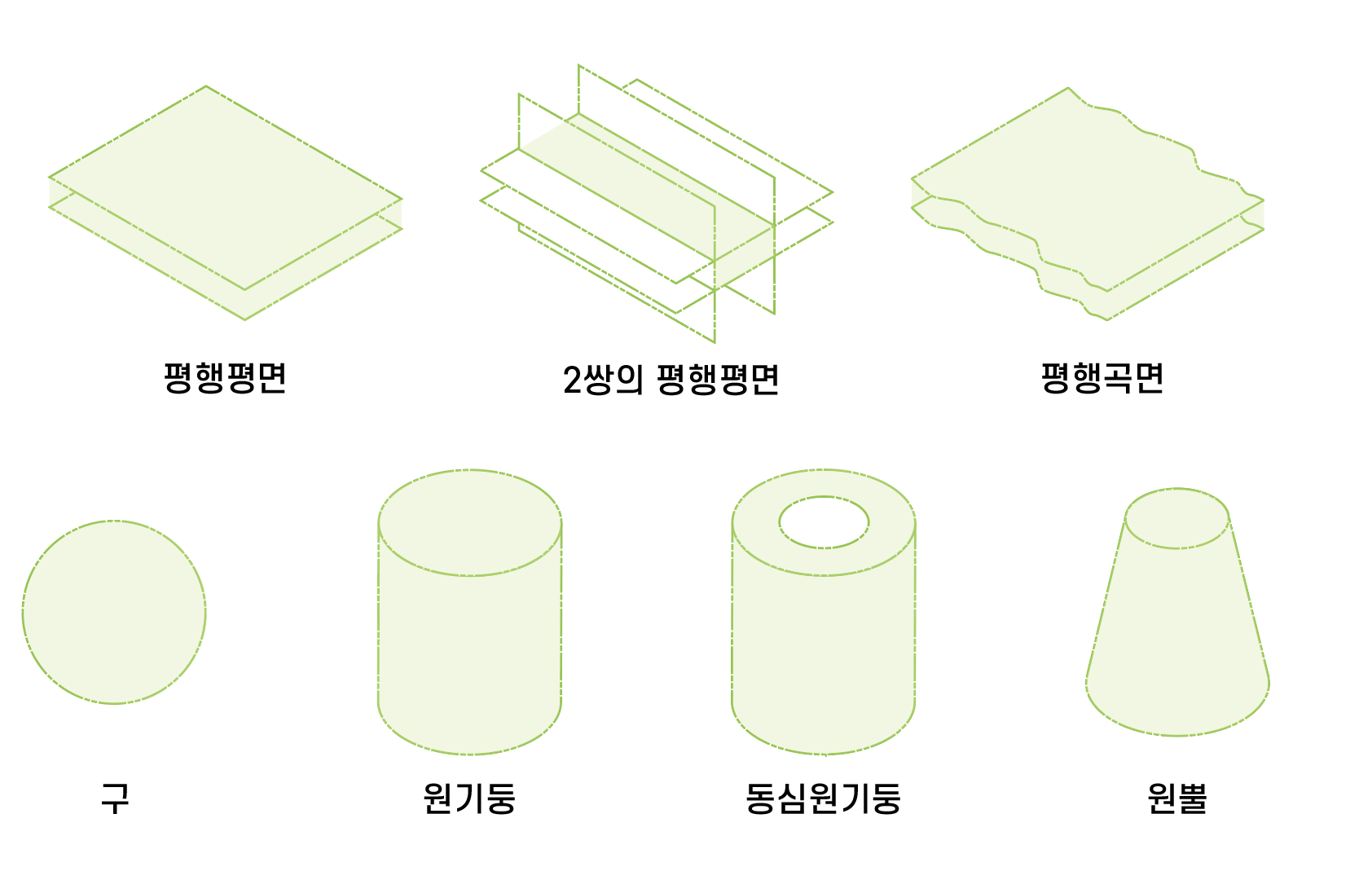 평행평면

2쌍의 평행평면

평행곡면

구

원기둥

동심원기둥

원뿔