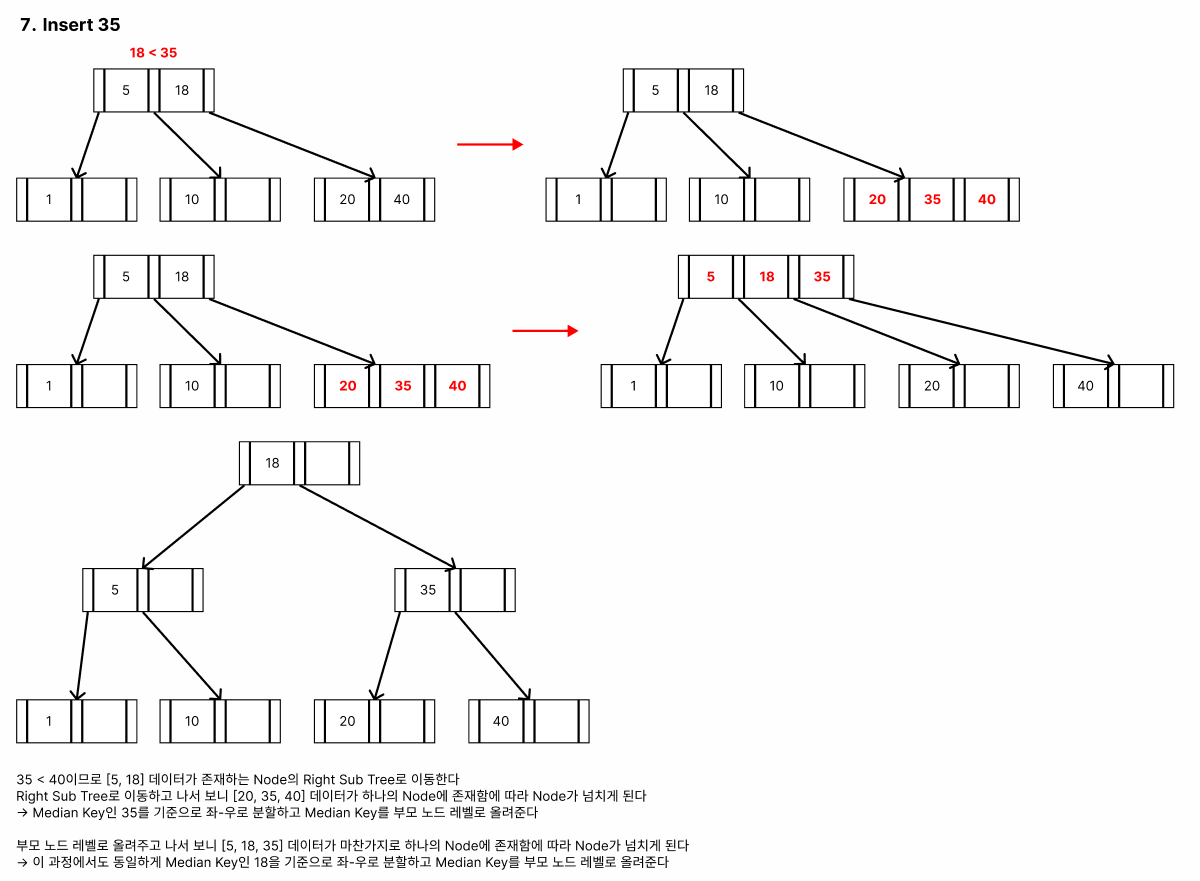 7. Insert 35

18 < 35

5 18

1

10

20 40

5 18

1

10

20 35 40

5 18

1

10

20 35 40

5 18 35

1

10

20

40

18

5

35

1

10

20

40

35 < 40이므로 [5, 18] 데이터가 존재하는 Node의 Right Sub Tree로 이동한다
Right Sub Tree로 이동하고 나서 보니 [20, 35, 40] 데이터가 하나의 Node에 존재함에 따라 Node가 넘치게 된다
→ Median Key인 35를 기준으로 좌-우로 분할하고 Median Key를 부모 노드 레벨로 올려준다

부모 노드 레벨로 올려주고 나서 보니 [5, 18, 35] 데이터가 마찬가지로 하나의 Node에 존재함에 따라 Node가 넘치게 된다
→ 이 과정에서도 동일하게 Median Key인 18을 기준으로 좌-우로 분할하고 Median Key를 부모 노드 레벨로 올려준다