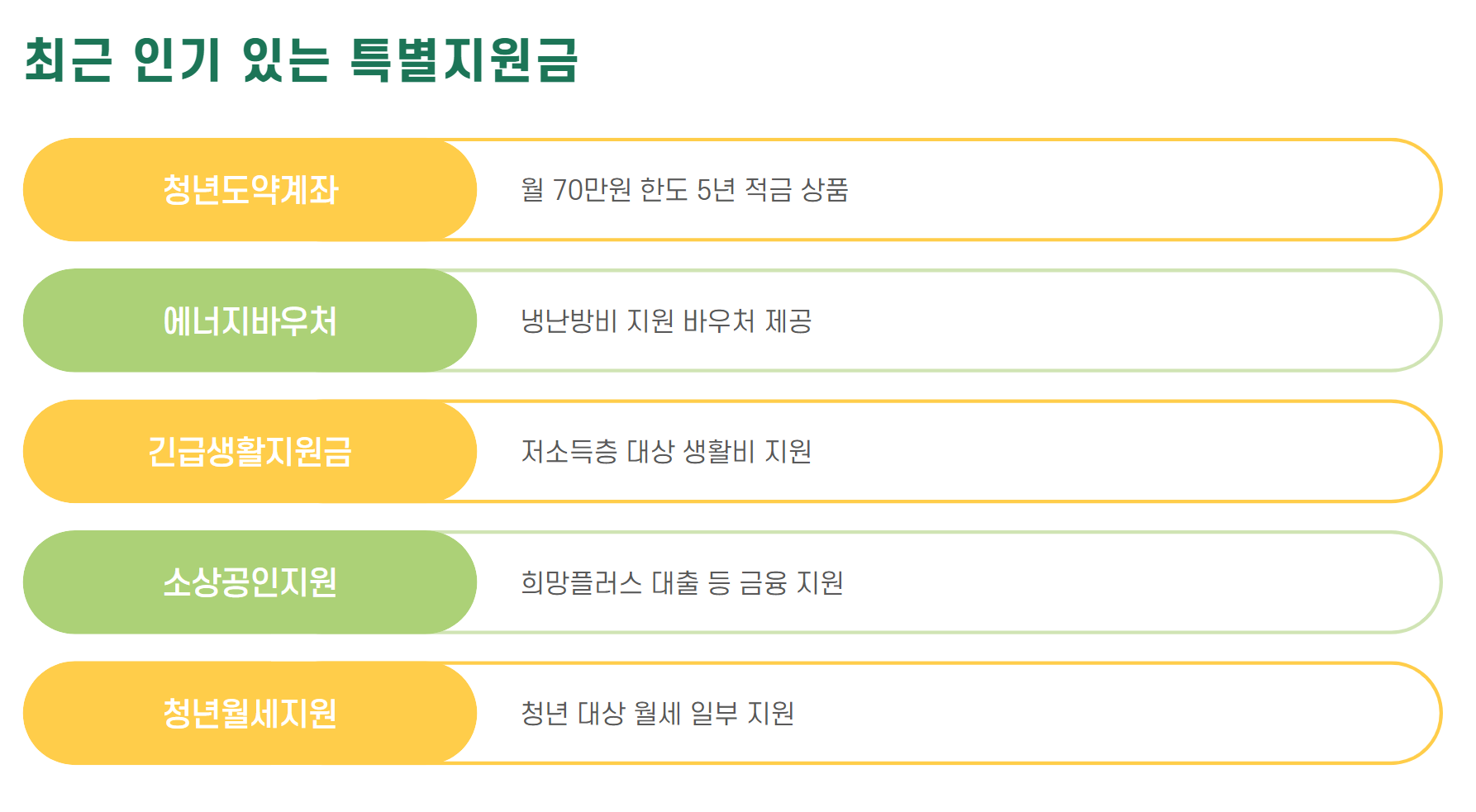 최근 인기 있는 특별지원금

청년도약계좌

월 70만원 한도 5년 적금 상품

에너지바우처

냉난방비 지원 바우처 제공

긴급생활지원금

저소득층 대상 생활비 지원

소상공인지원

희망플러스 대출 등 금융 지원

청년월세지원

청년 대상 월세 일부 지원