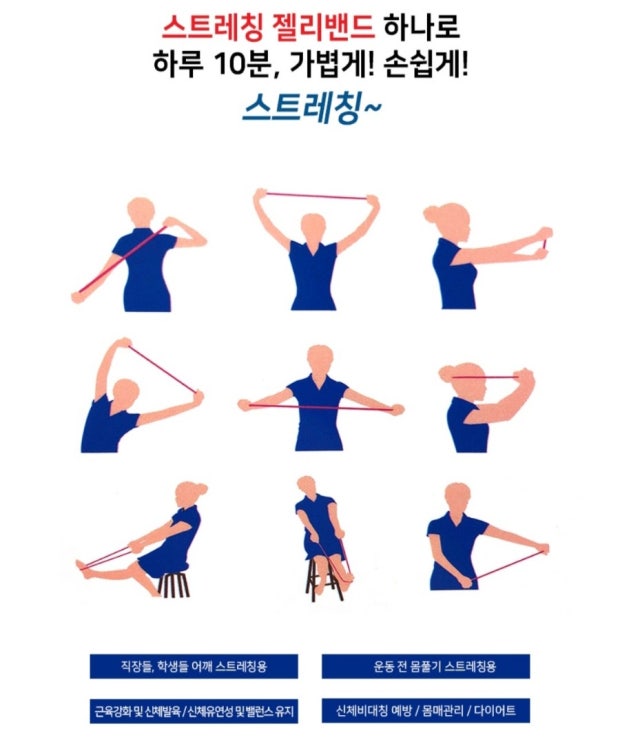 스트레칭 젤리밴드 하나로
하루 10분, 가볍게! 손쉽게!
스트레칭~

직장들, 학생들 어깨 스트레칭용

운동 전 몸풀기 스트레칭용

근육강화 및 신체발육 / 신체유연성 및 밸런스 유지

신체비대칭 예방 / 몸매관리 / 다이어트