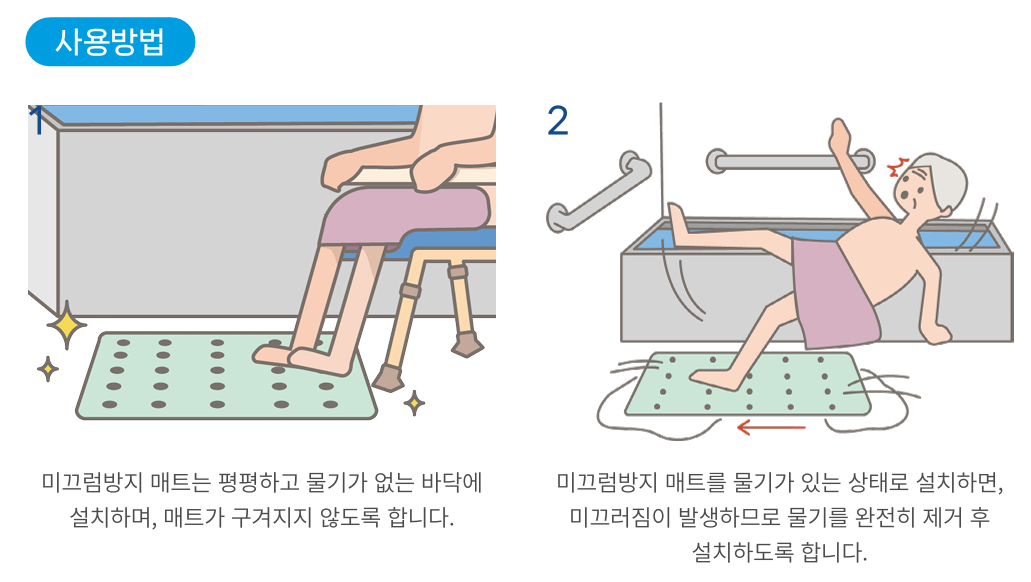 사용방법

1

미끄럼방지 매트는 평평하고 물기가 없는 바닥에 설치하며, 매트가 구겨지지 않도록 합니다.

2

미끄럼방지 매트를 물기가 있는 상태로 설치하면, 미끄러짐이 발생하므로 물기를 완전히 제거 후 설치하도록 합니다.