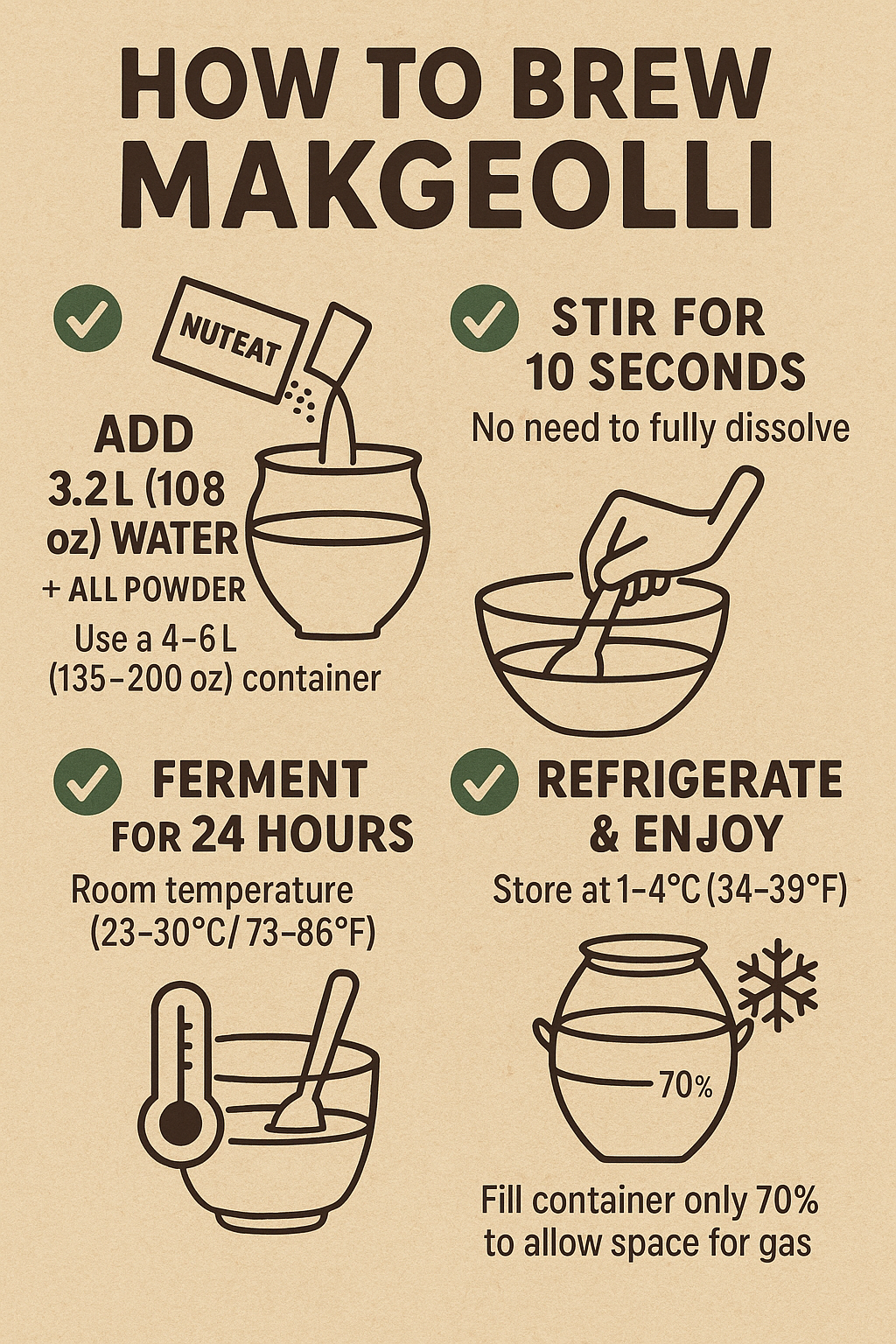 HOW TO BREW MAKGEOLLI

NUTEAT

ADD 3.2 L (108 oz) WATER
+ ALL POWDER
Use a 4–6 L (135–200 oz) container

STIR FOR 10 SECONDS
No need to fully dissolve

FERMENT FOR 24 HOURS
Room temperature (23–30°C/ 73–86°F)

REFRIGERATE & ENJOY
Store at 1–4°C (34–39°F)

70%

Fill container only 70% to allow space for gas