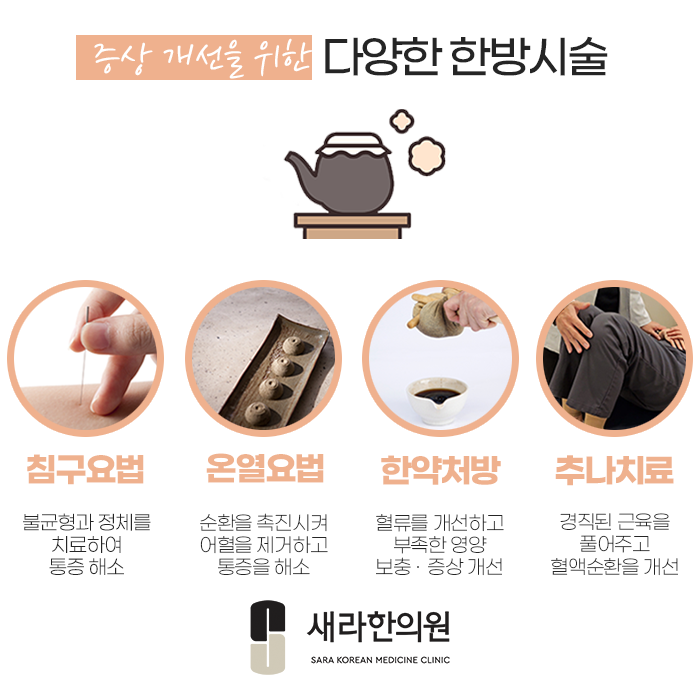 증상 개선을 위한 다양한 한방시술

침구요법

불균형과 정체를 치료하여 통증 해소

온열요법

순환을 촉진시켜 어혈을 제거하고 통증을 해소

한약처방

혈류를 개선하고 부족한 영양 보충 · 증상 개선

추나치료

경직된 근육을 풀어주고 혈액순환을 개선

새라한의원
SARA KOREAN MEDICINE CLINIC