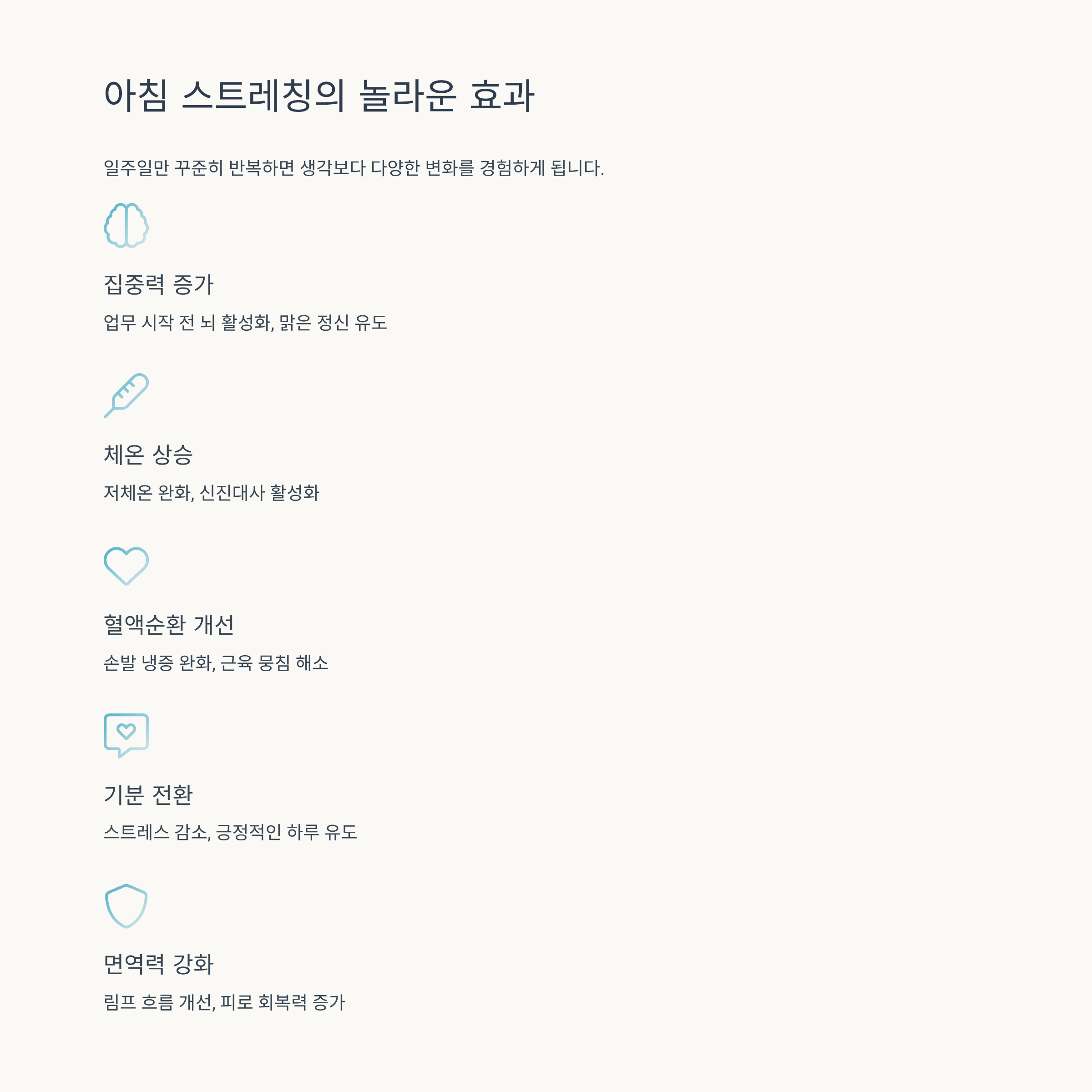 아침 스트레칭의 놀라운 효과

일주일만 꾸준히 반복하면 생각보다 다양한 변화를 경험하게 됩니다.

집중력 증가

업무 시작 전 뇌 활성화, 맑은 정신 유도

체온 상승

저체온 완화, 신진대사 활성화

혈액순환 개선

손발 냉증 완화, 근육 뭉침 해소

기분 전환

스트레스 감소, 긍정적인 하루 유도

면역력 강화

림프 흐름 개선, 피로 회복력 증가