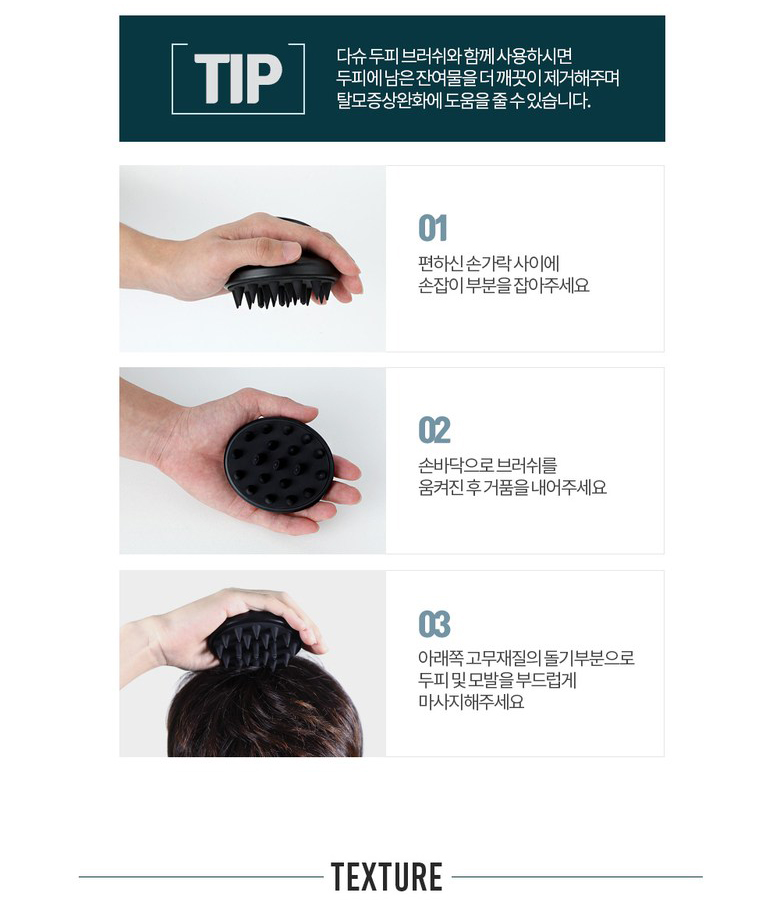 TIP

다슈 두피 브러쉬와 함께 사용하시면
두피에 남은 잔여물을 더 깨끗이 제거해주며
탈모증상완화에 도움을 줄 수 있습니다.

01
편하신 손가락 사이에
손잡이 부분을 잡아주세요

02
손바닥으로 브러쉬를
움켜진 후 거품을 내어주세요

03
아래쪽 고무재질의 돌기부분으로
두피 및 모발을 부드럽게
마사지해주세요

TEXTURE