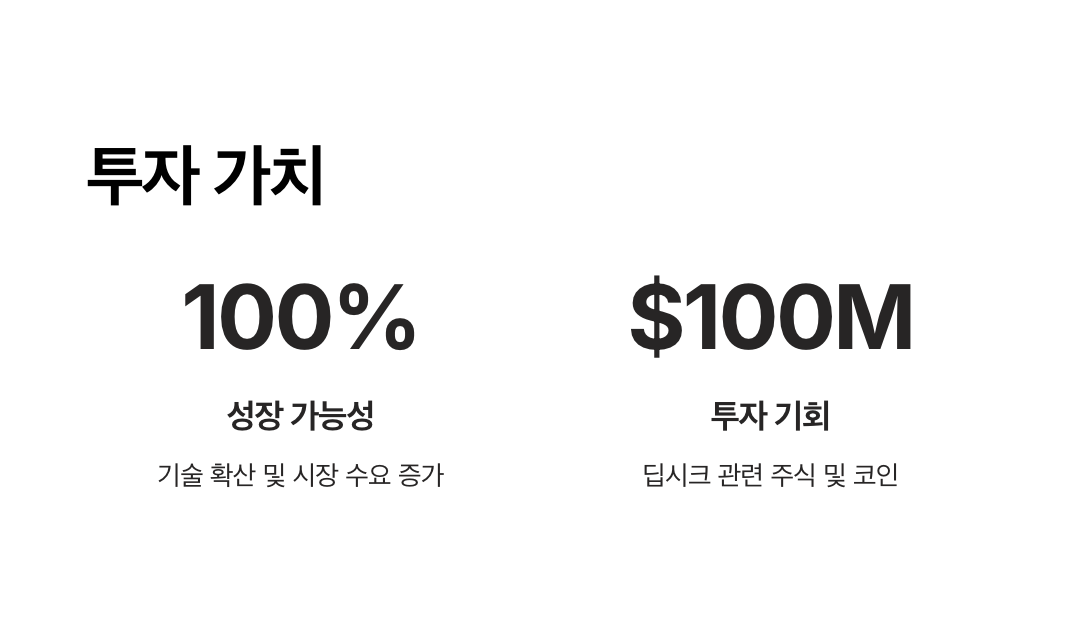 투자 가치

100%

성장 가능성

기술 확산 및 시장 수요 증가

$100M

투자 기회

딥시크 관련 주식 및 코인