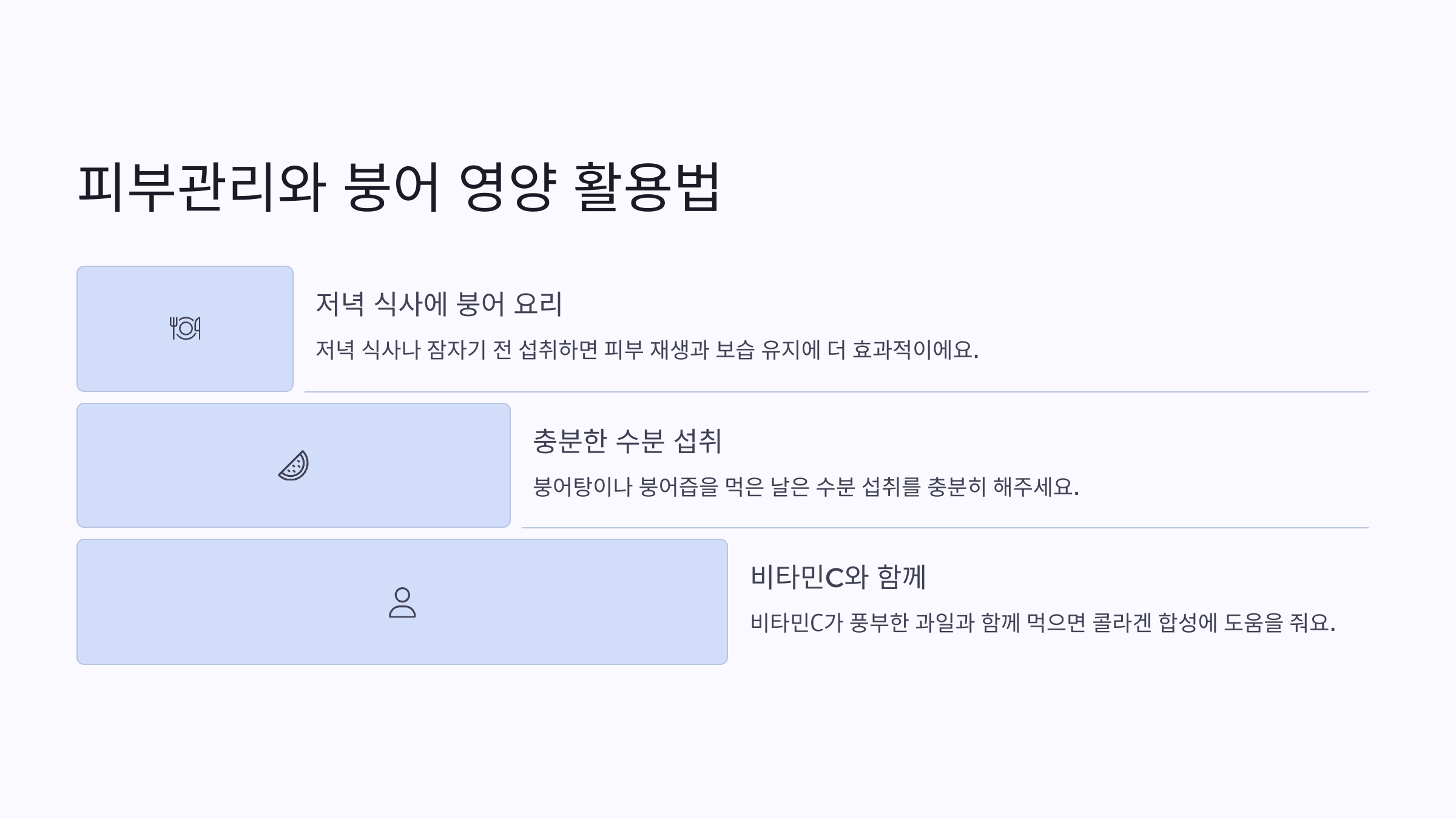 피부관리와 붕어 영양 활용법

저녁 식사에 붕어 요리

저녁 식사나 잠자기 전 섭취하면 피부 재생과 보습 유지에 더 효과적이에요.

충분한 수분 섭취

붕어탕이나 붕어즙을 먹은 날은 수분 섭취를 충분히 해주세요.

비타민C와 함께

비타민C가 풍부한 과일과 함께 먹으면 콜라겐 합성에 도움을 줘요.