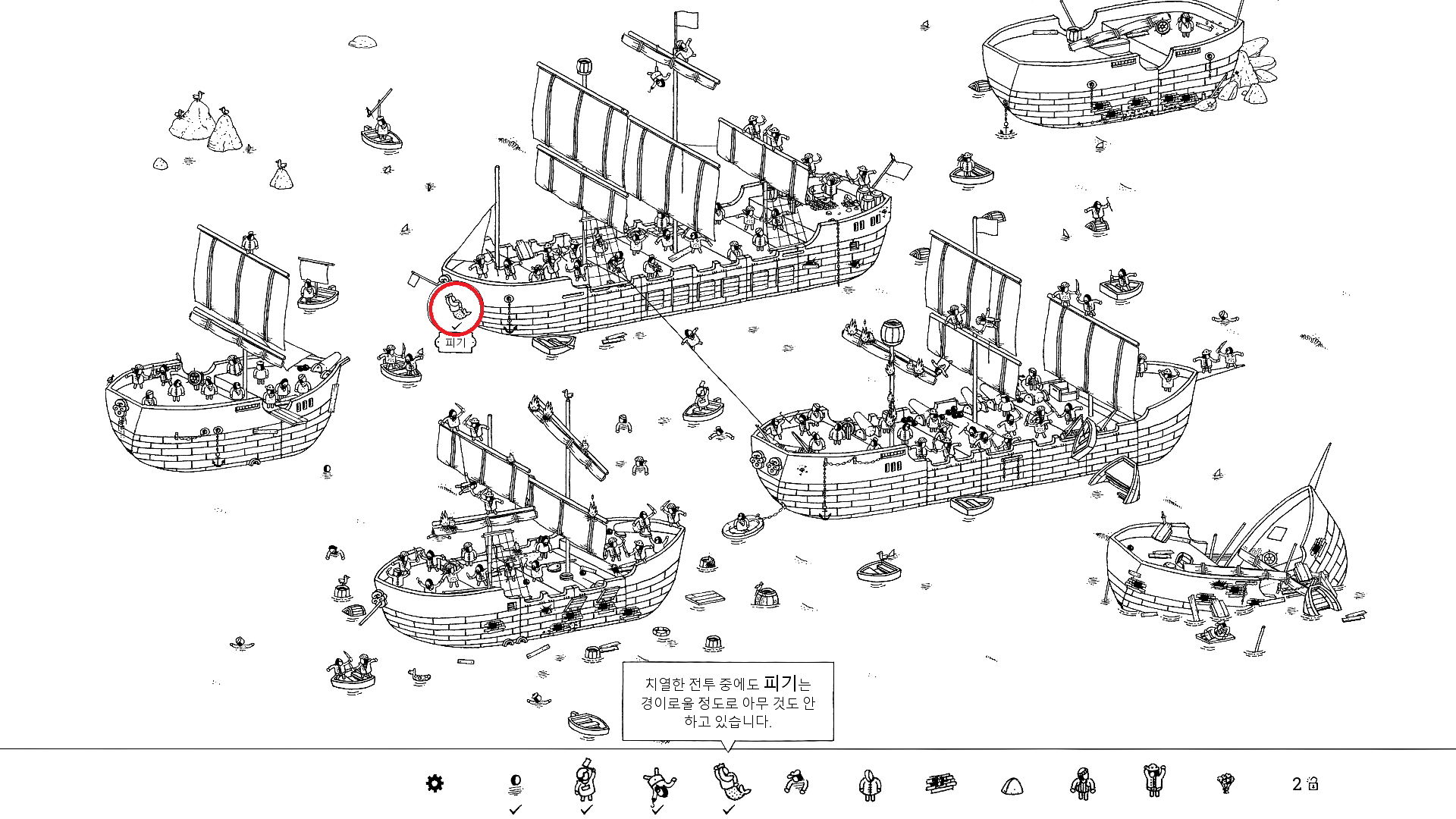 피기

치열한 전투 중에도 피기는 경이로울 정도로 아무 것도 안 하고 있습니다.

2