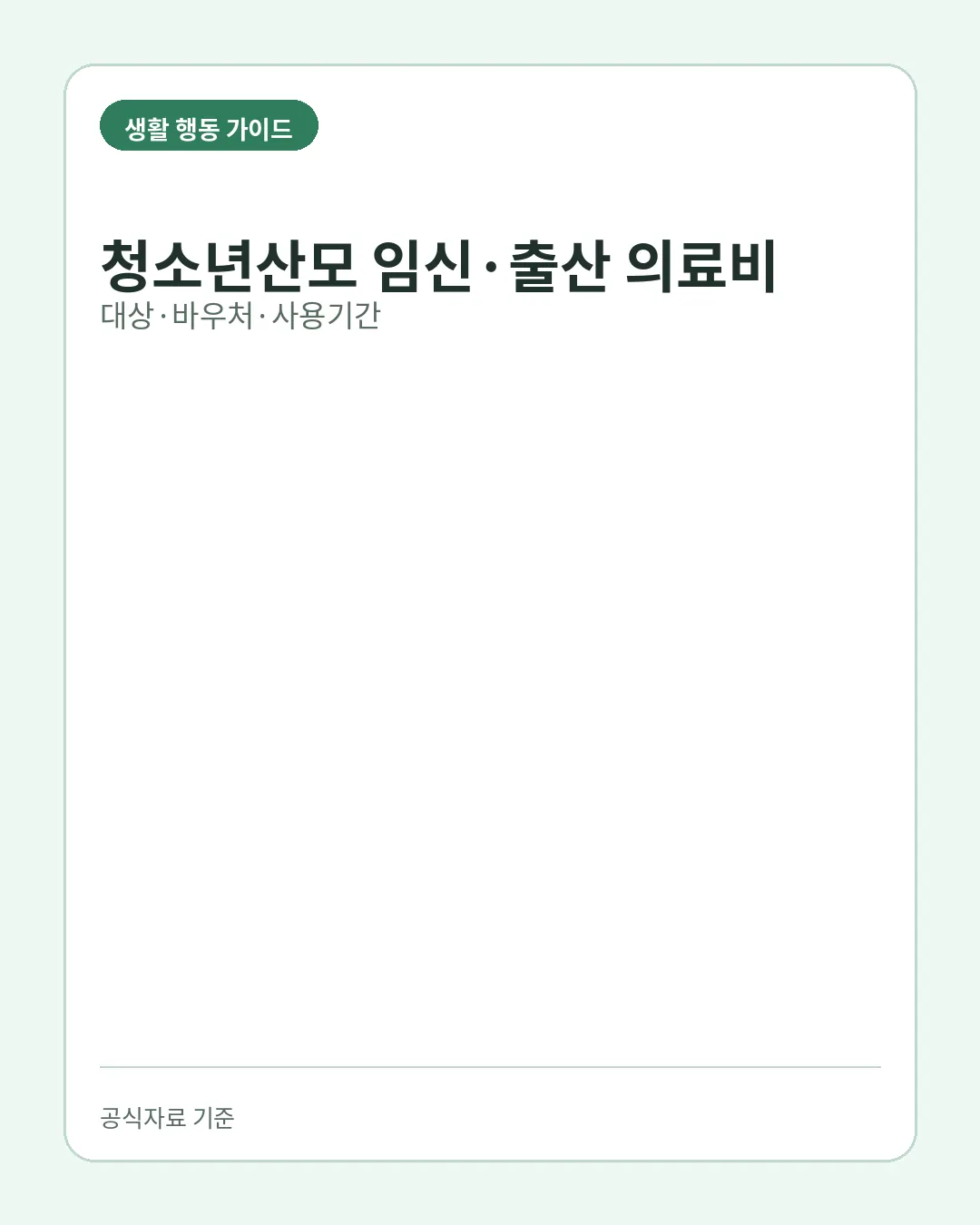 생활 행동 가이드

청소년산모 임신·출산 의료비
대상·바우처·사용기간

공식자료 기준