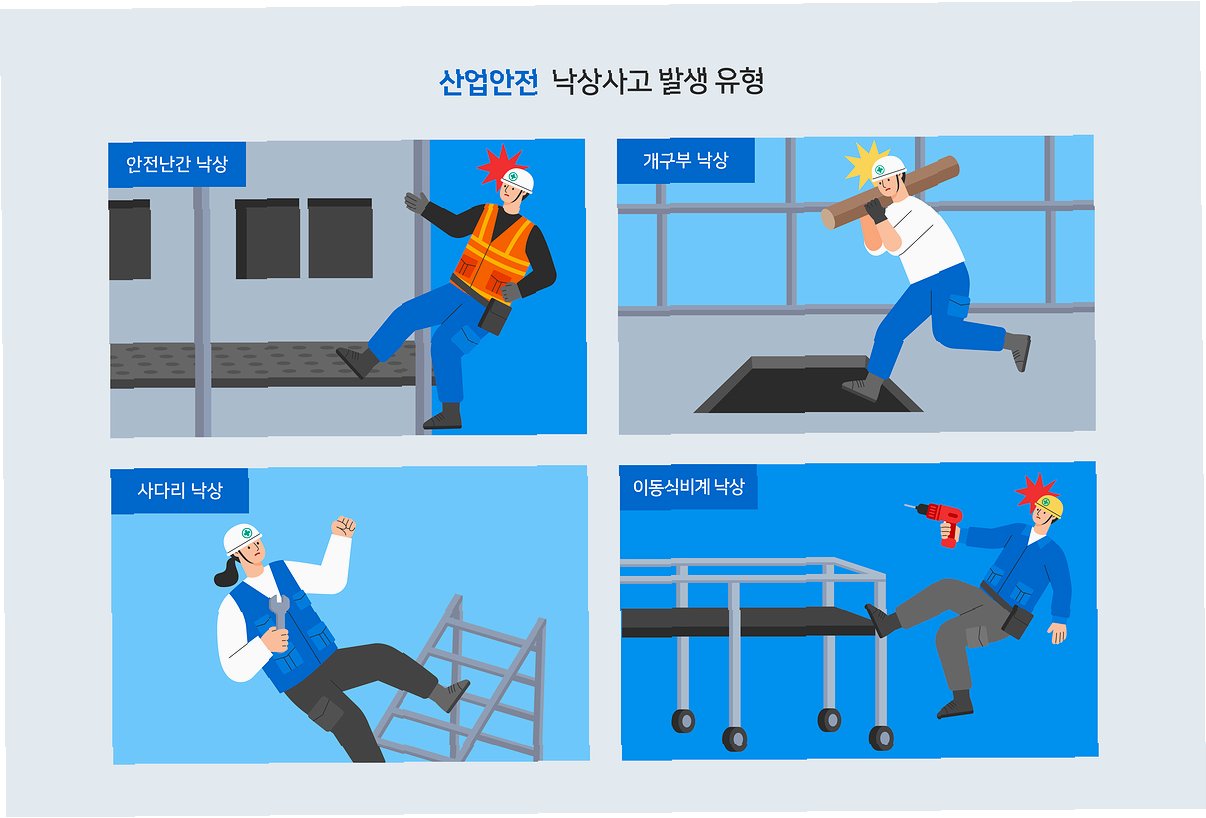 산업안전 낙상사고 발생 유형

안전난간 낙상

개구부 낙상

사다리 낙상

이동식비계 낙상