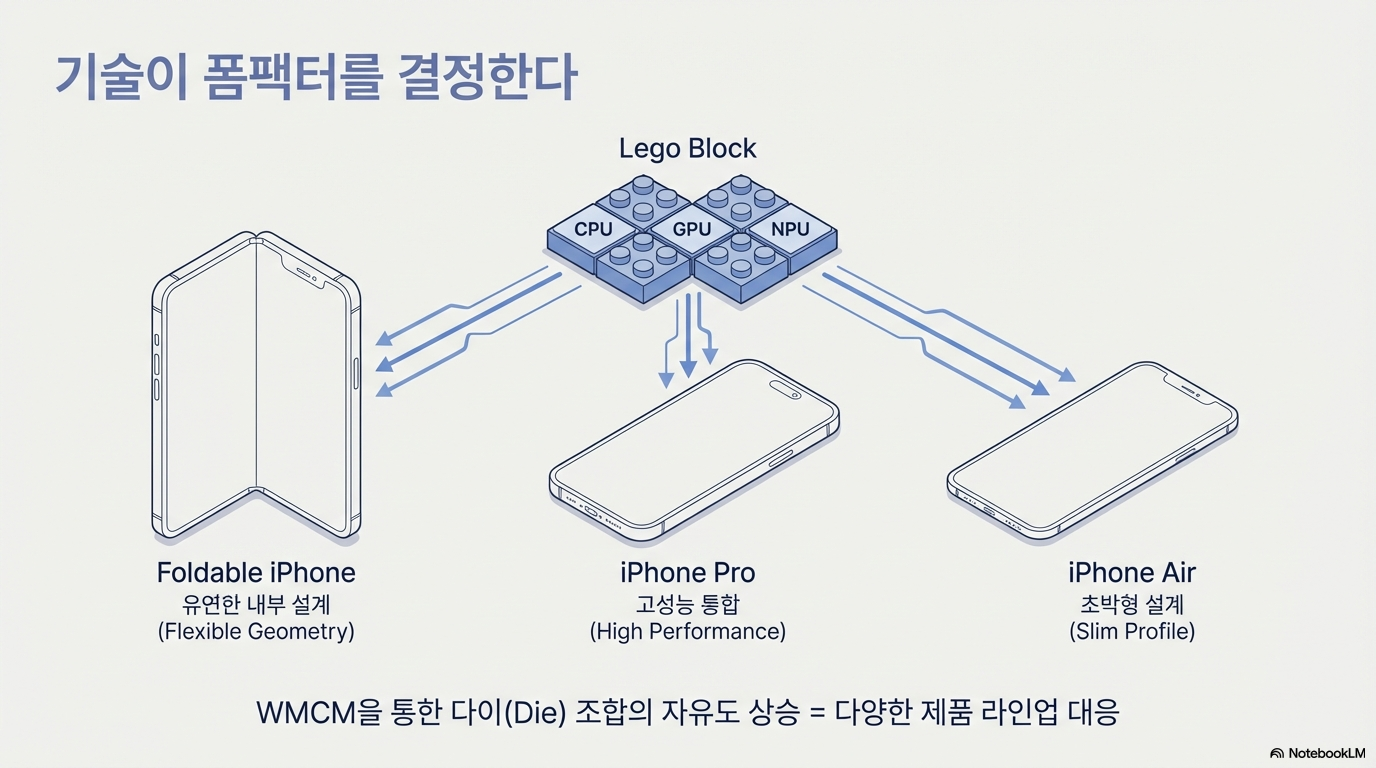 기술이 폼팩터를 결정한다

Lego Block

CPU

GPU

NPU

Foldable iPhone
유연한 내부 설계
(Flexible Geometry)

iPhone Pro
고성능 통합
(High Performance)

iPhone Air
초박형 설계
(Slim Profile)

WMCM을 통한 다이(Die) 조합의 자유도 상승 = 다양한 제품 라인업 대응

NotebookLM