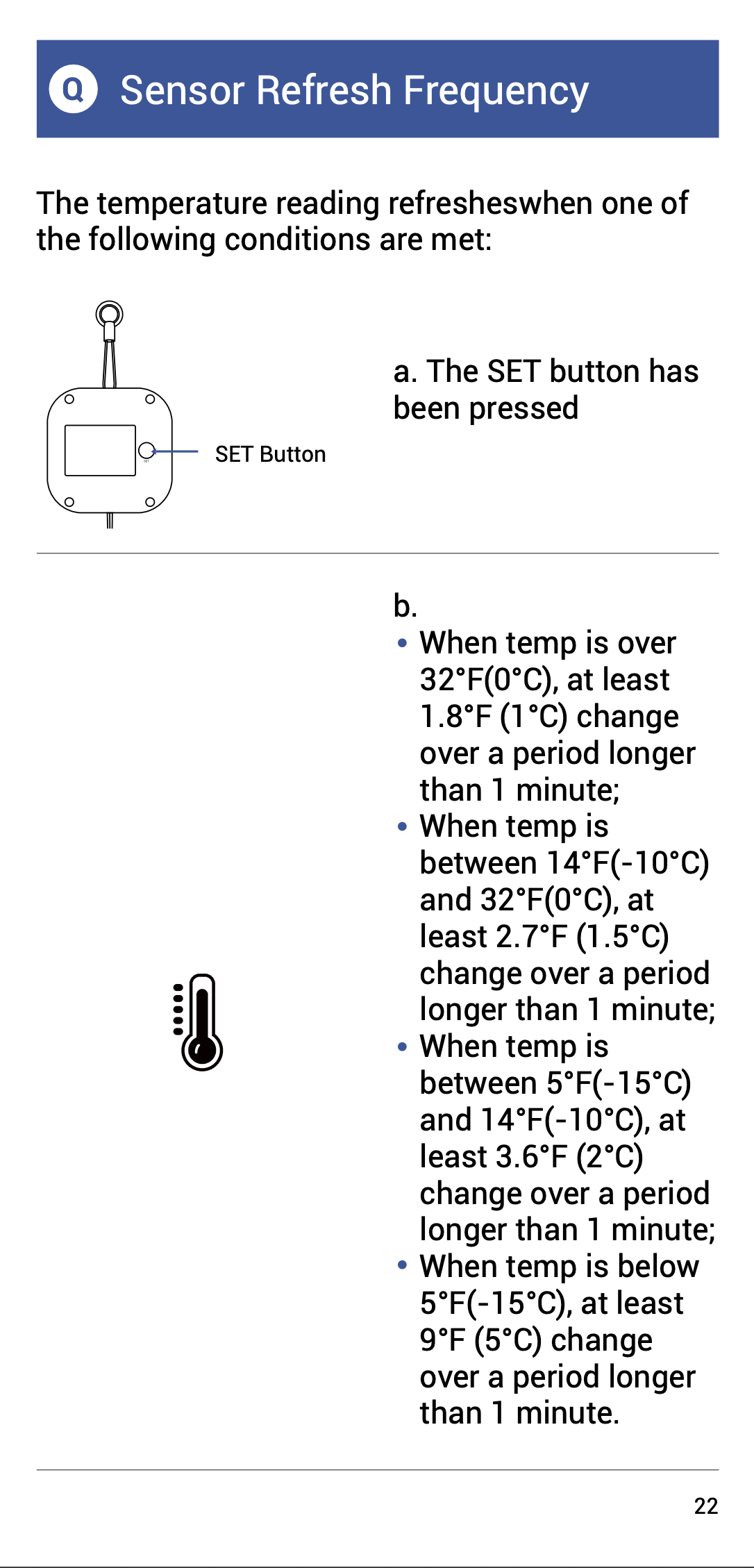 Q Sensor Refresh Frequency

The temperature reading refresheswhen one of the following conditions are met:

SET Button

a. The SET button has been pressed

b.
• When temp is over 32°F(0°C), at least 1.8°F (1°C) change over a period longer than 1 minute;
• When temp is between 14°F(-10°C) and 32°F(0°C), at least 2.7°F (1.5°C) change over a period longer than 1 minute;
• When temp is between 5°F(-15°C) and 14°F(-10°C), at least 3.6°F (2°C) change over a period longer than 1 minute;
• When temp is below 5°F(-15°C), at least 9°F (5°C) change over a period longer than 1 minute.

22