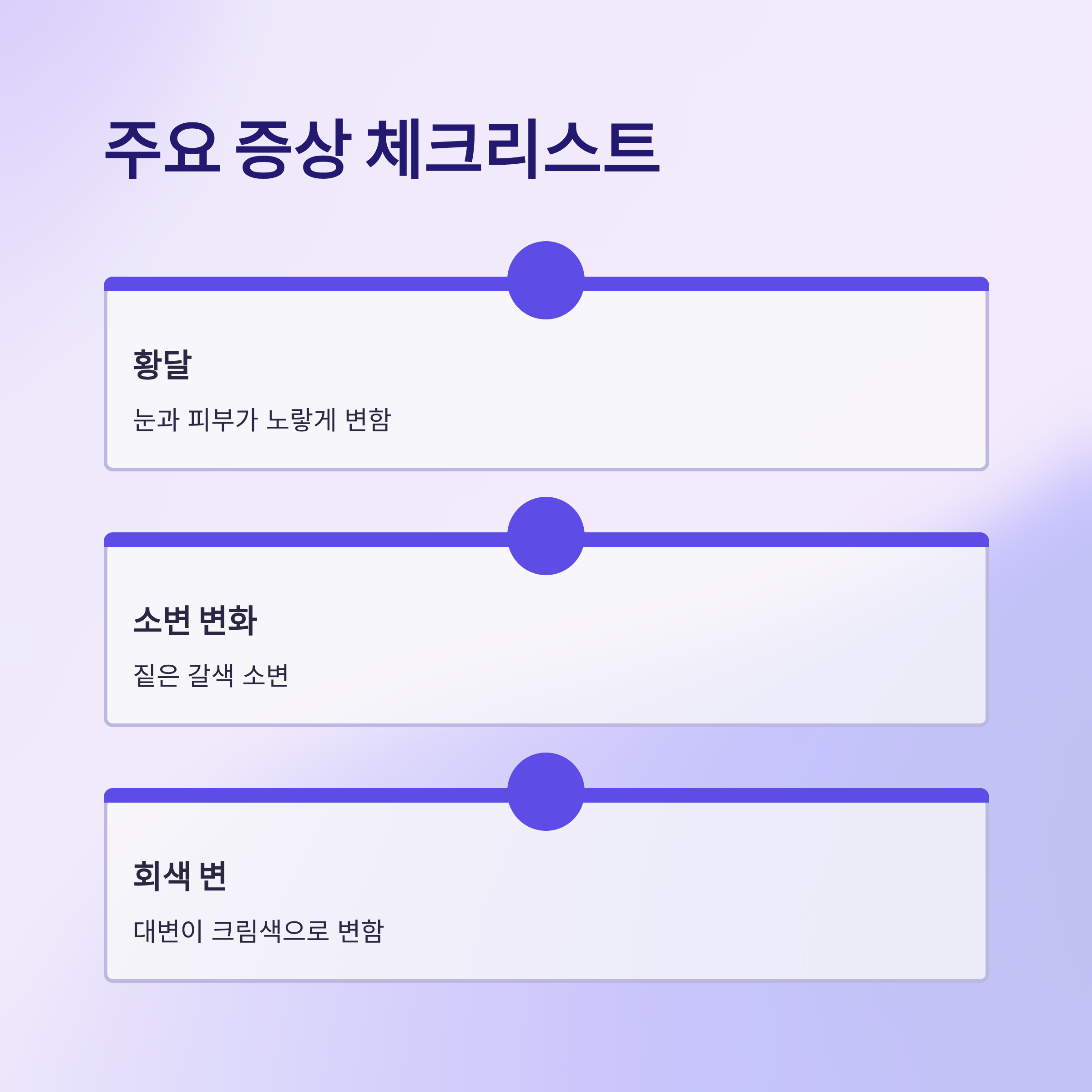 주요 증상 체크리스트

황달

눈과 피부가 노랗게 변함

소변 변화

짙은 갈색 소변

회색 변

대변이 크림색으로 변함