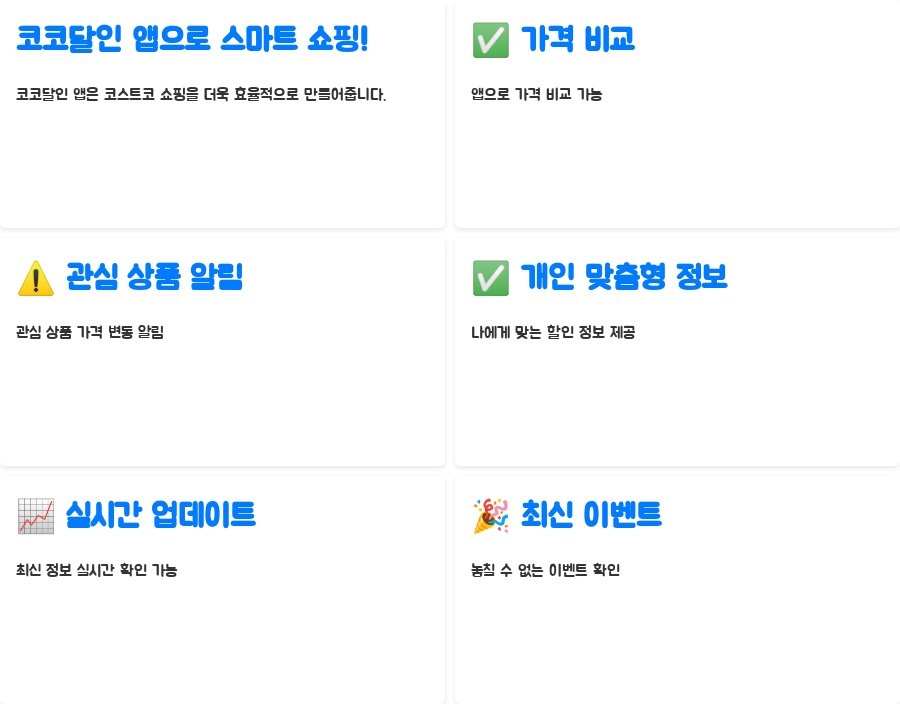 코코달인 앱으로 스마트 쇼핑!

코코달인 앱은 코스트코 쇼핑을 더욱 효율적으로 만들어줍니다.

✅ 가격 비교

앱으로 가격 비교 가능

⚠️ 관심 상품 알림

관심 상품 가격 변동 알림

✅ 개인 맞춤형 정보

나에게 맞는 할인 정보 제공

📈 실시간 업데이트

최신 정보 실시간 확인 가능

🎉 최신 이벤트

놓칠 수 없는 이벤트 확인