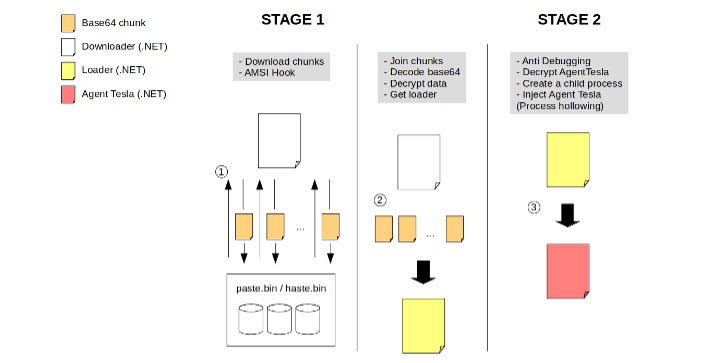 Base64 chunk
Downloader (.NET)
Loader (.NET)
Agent Tesla (.NET)

STAGE 1

- Download chunks
- AMSI Hook

①

...

paste.bin / haste.bin

- Join chunks
- Decode base64
- Decrypt data
- Get loader

②

...

STAGE 2

- Anti Debugging
- Decrypt AgentTesla
- Create a child process
- Inject Agent Tesla
(Process hollowing)

③