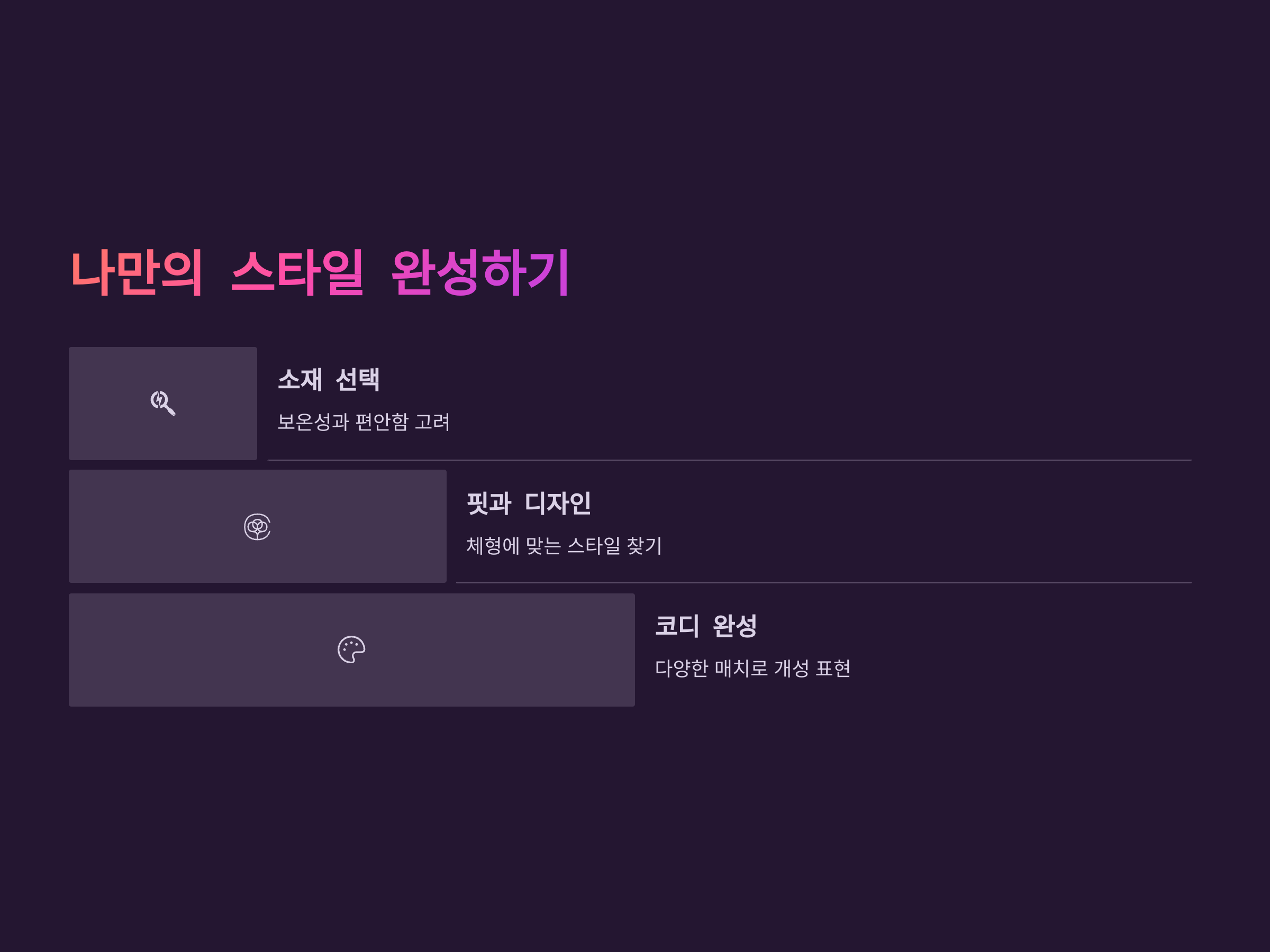 나만의 스타일 완성하기

소재 선택

보온성과 편안함 고려

핏과 디자인

체형에 맞는 스타일 찾기

코디 완성

다양한 매치로 개성 표현