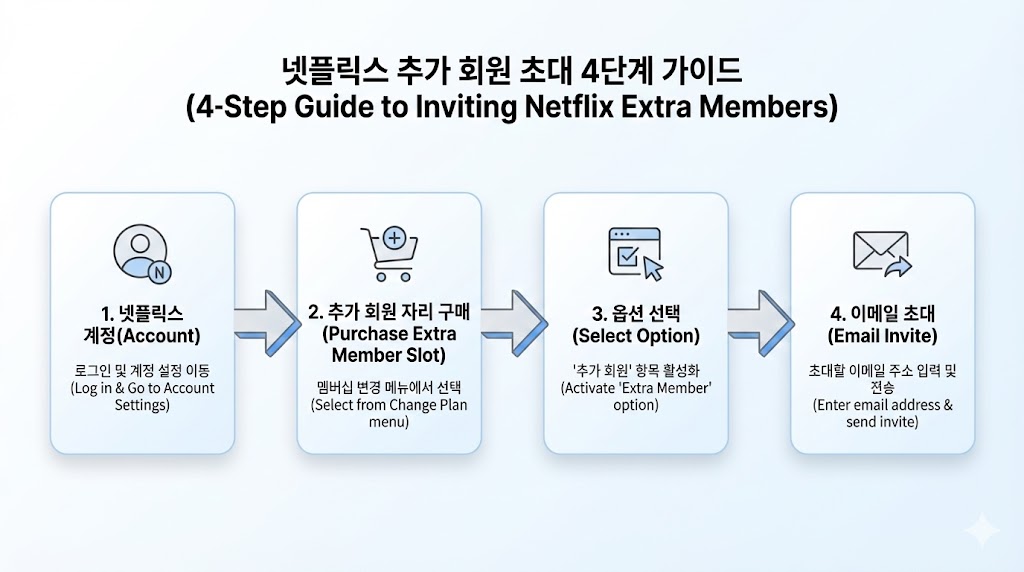 넷플릭스 추가 회원 초대 4단계 가이드
(4-Step Guide to Inviting Netflix Extra Members)

N

1. 넷플릭스 계정(Account)

로그인 및 계정 설정 이동
(Log in & Go to Account Settings)

2. 추가 회원 자리 구매
(Purchase Extra Member Slot)

멤버십 변경 메뉴에서 선택
(Select from Change Plan menu)

3. 옵션 선택
(Select Option)

'추가 회원' 항목 활성화
(Activate 'Extra Member' option)

4. 이메일 초대
(Email Invite)

초대할 이메일 주소 입력 및 전송
(Enter email address & send invite)