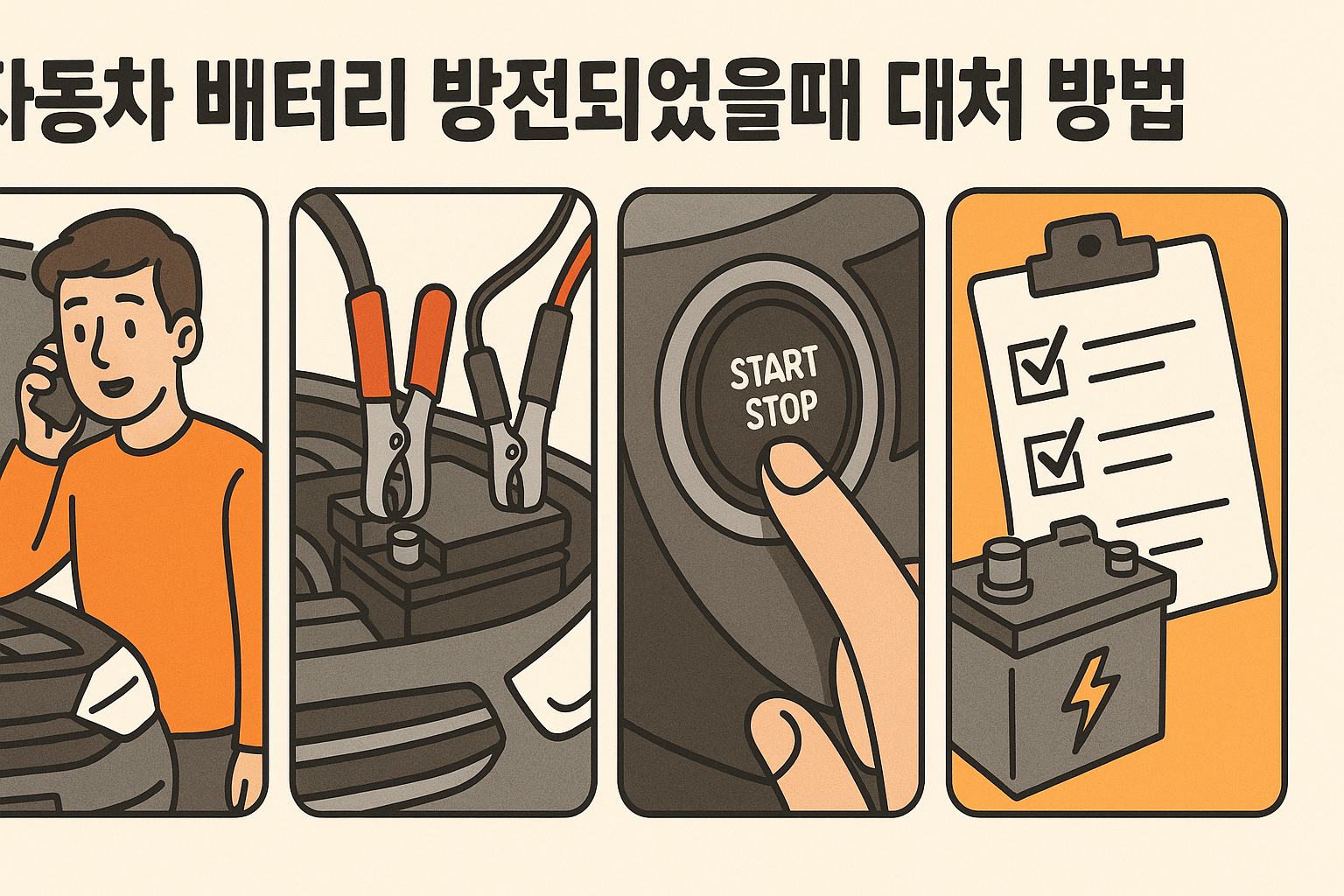 자동차 배터리 방전되었을때 대처 방법

START
STOP