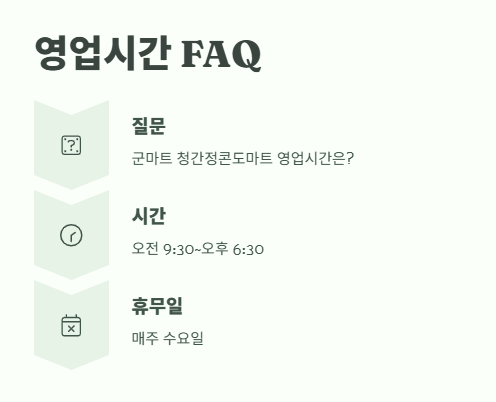 영업시간 FAQ

질문

군마트 청간정콘도마트 영업시간은?

시간

오전 9:30~오후 6:30

휴무일

매주 수요일