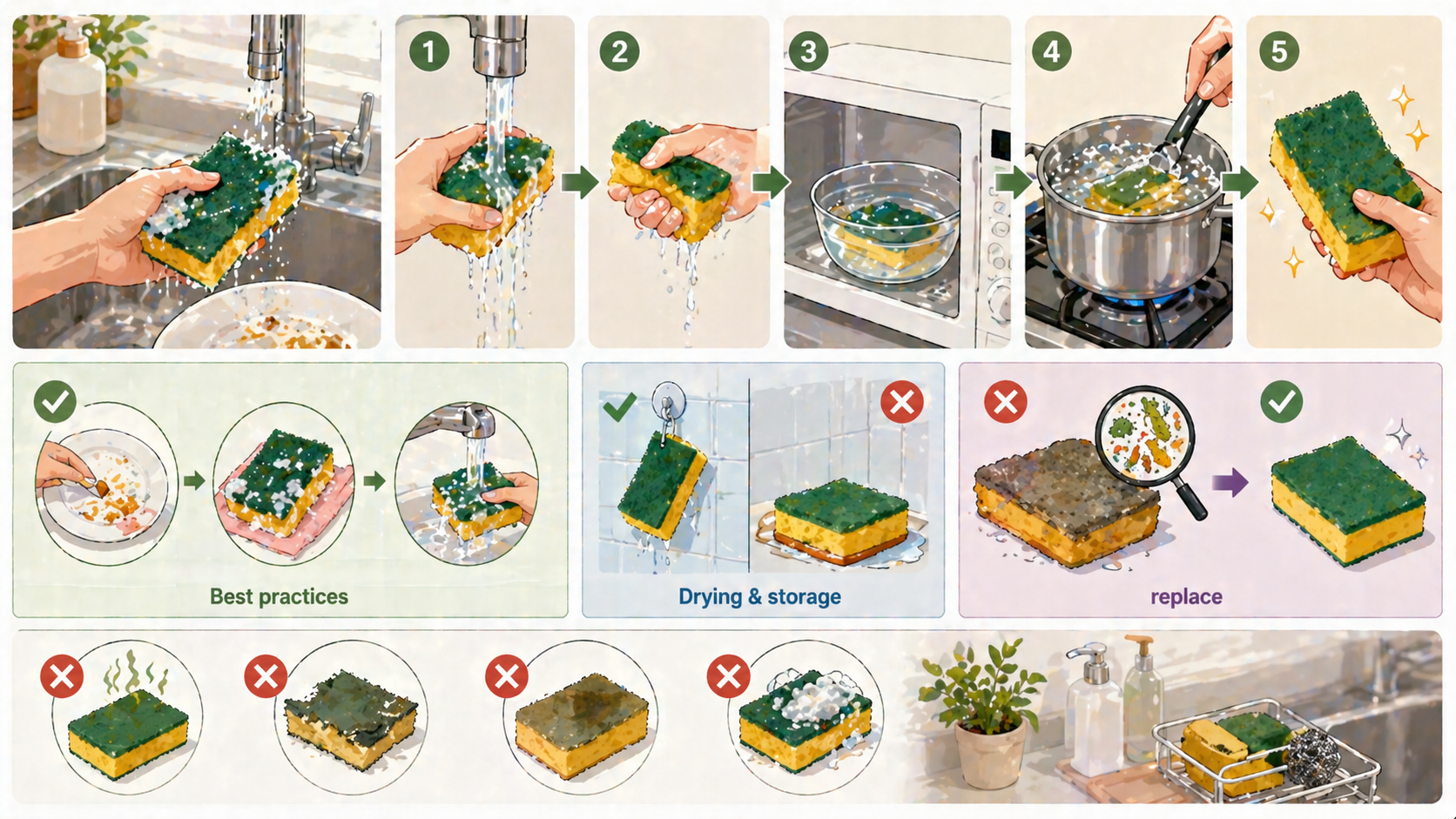 1
2
3
4
5

Best practices

Drying & storage

replace