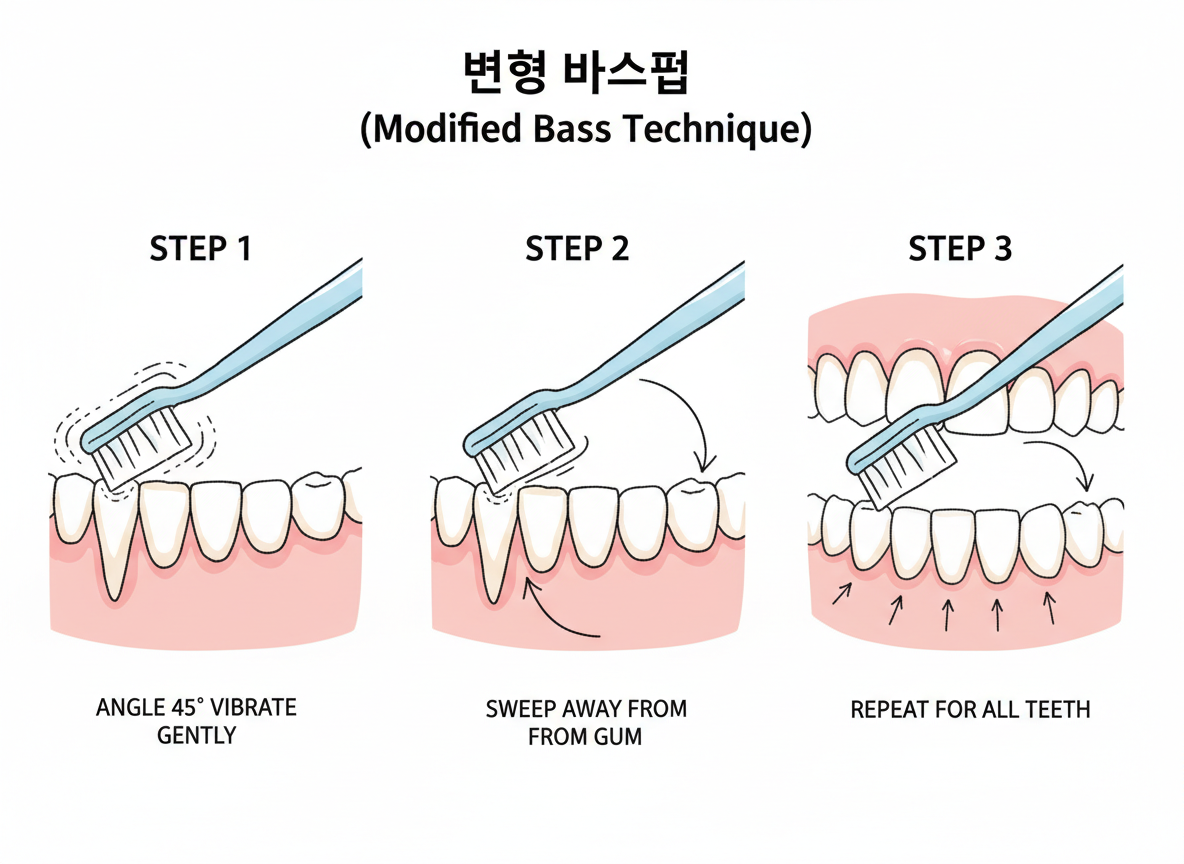 변형 바스펍
(Modified Bass Technique)

STEP 1

ANGLE 45° VIBRATE GENTLY

STEP 2

SWEEP AWAY FROM FROM GUM

STEP 3

REPEAT FOR ALL TEETH