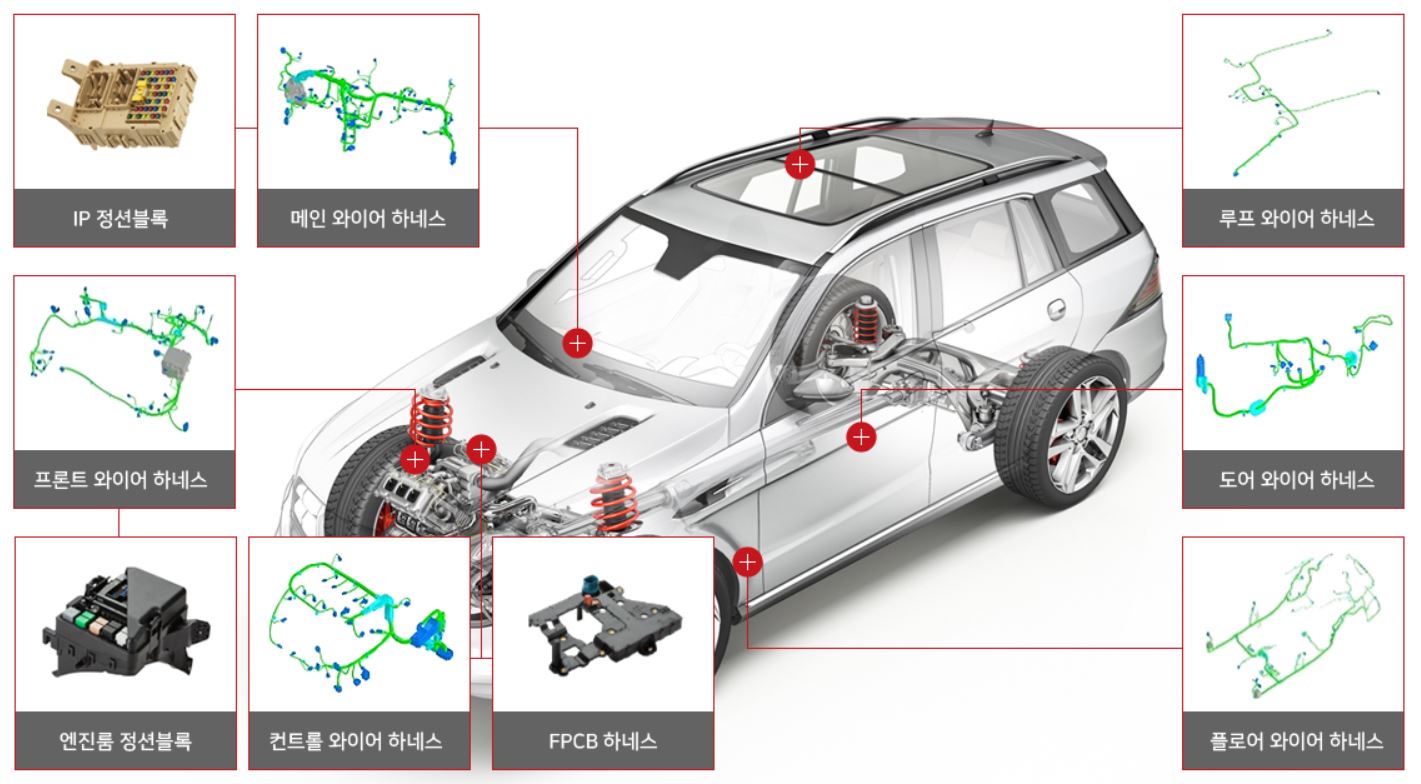 IP 정션블록

메인 와이어 하네스

루프 와이어 하네스

프론트 와이어 하네스

도어 와이어 하네스

엔진룸 정션블록

컨트롤 와이어 하네스

FPCB 하네스

플로어 와이어 하네스